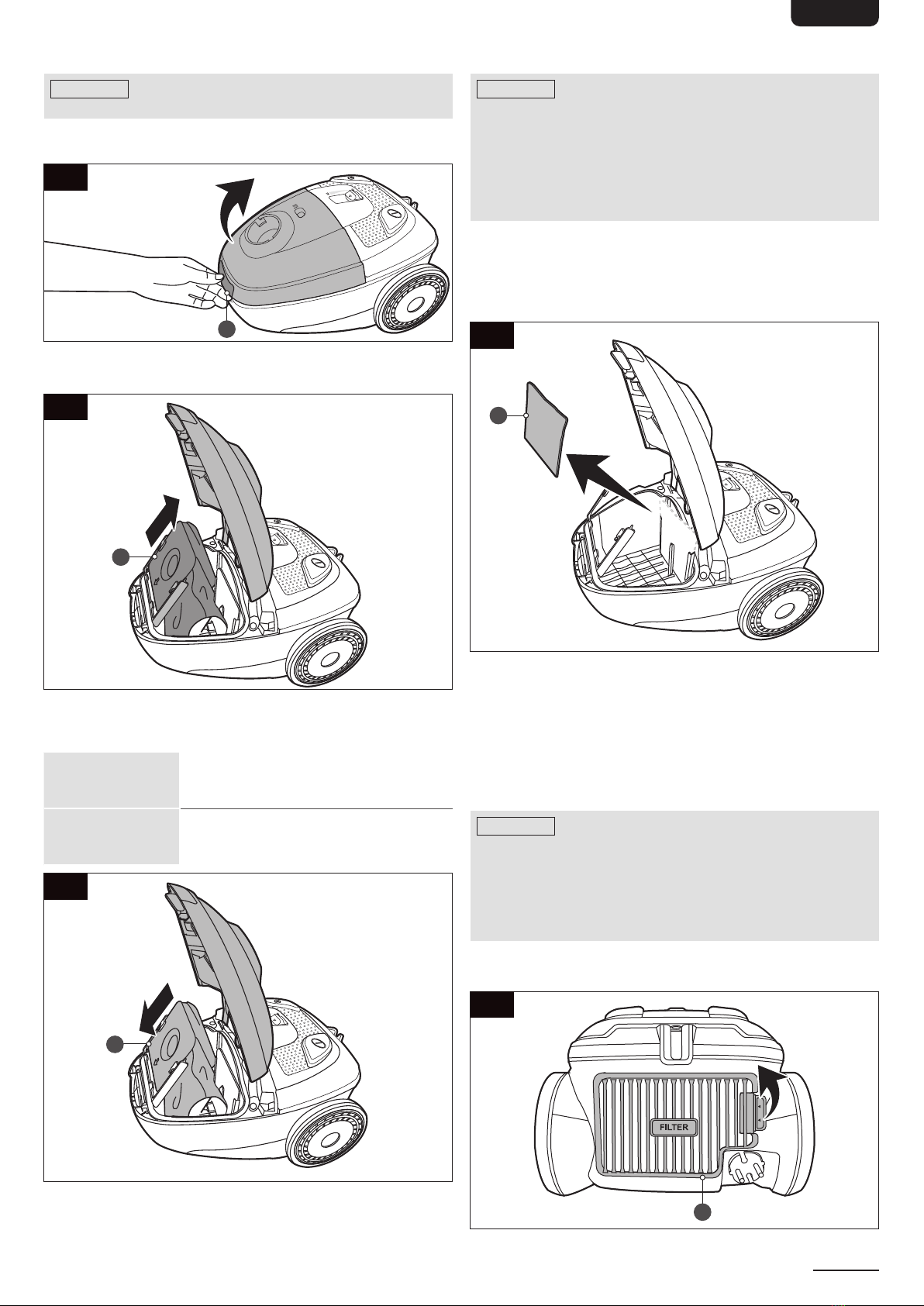 FILTER