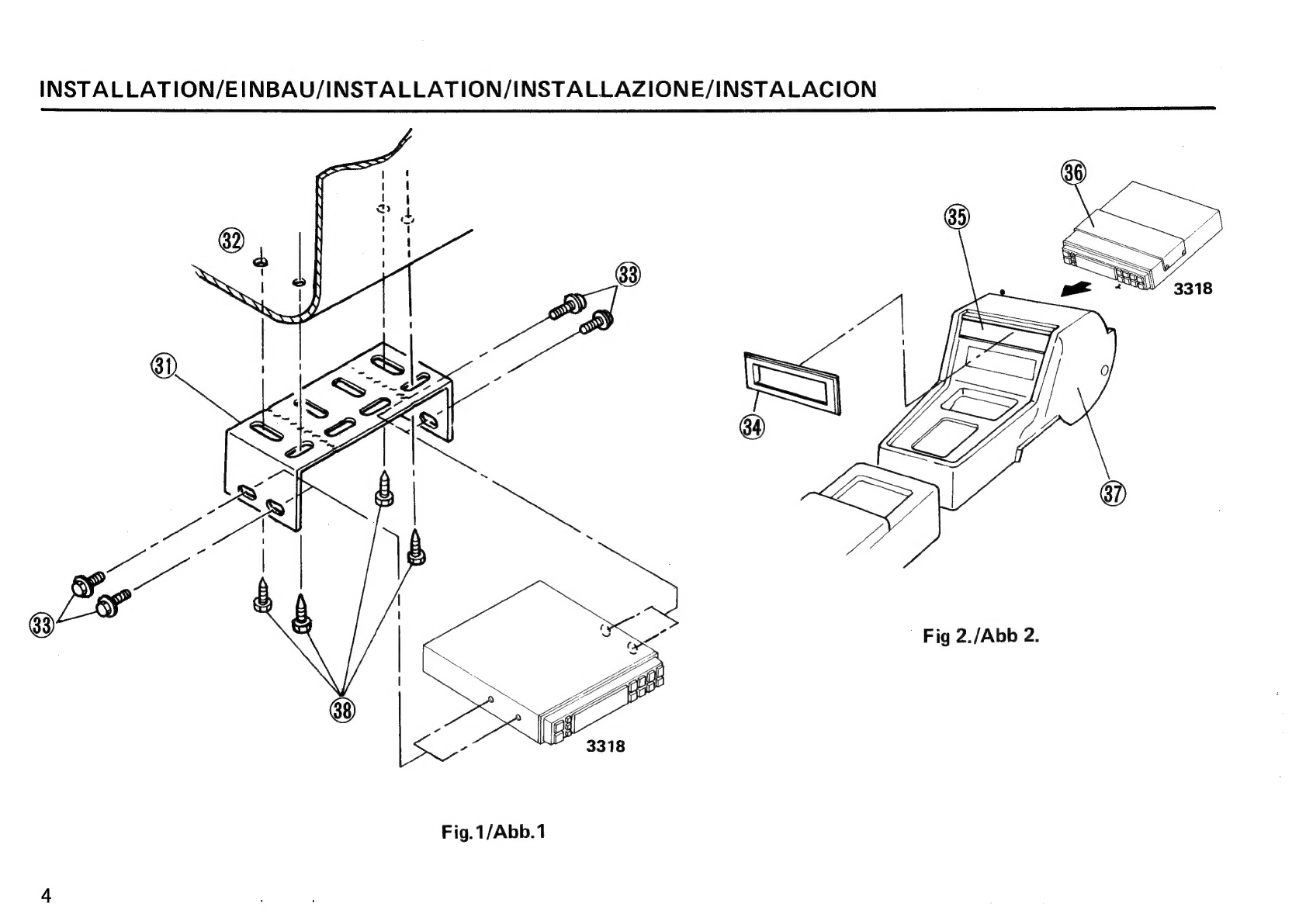 INSTALLATION/EINBAU/INSTALLATION/INSTALLAZIONE/INSTALACION

32

33

31

33

38

3318

Fig.1/Abb.1

36

35

3318

34

37

Fig 2./Abb 2.

4