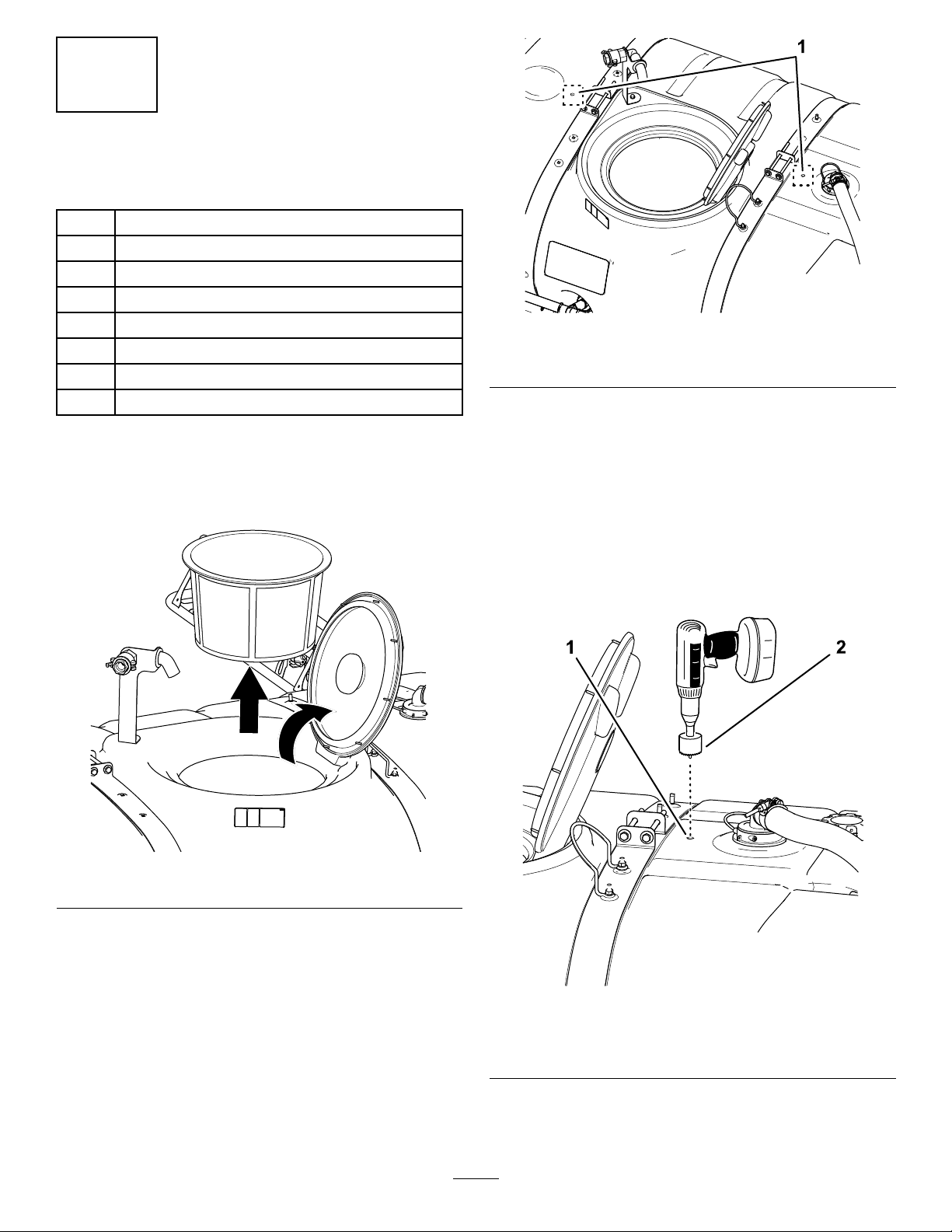 1

1 2