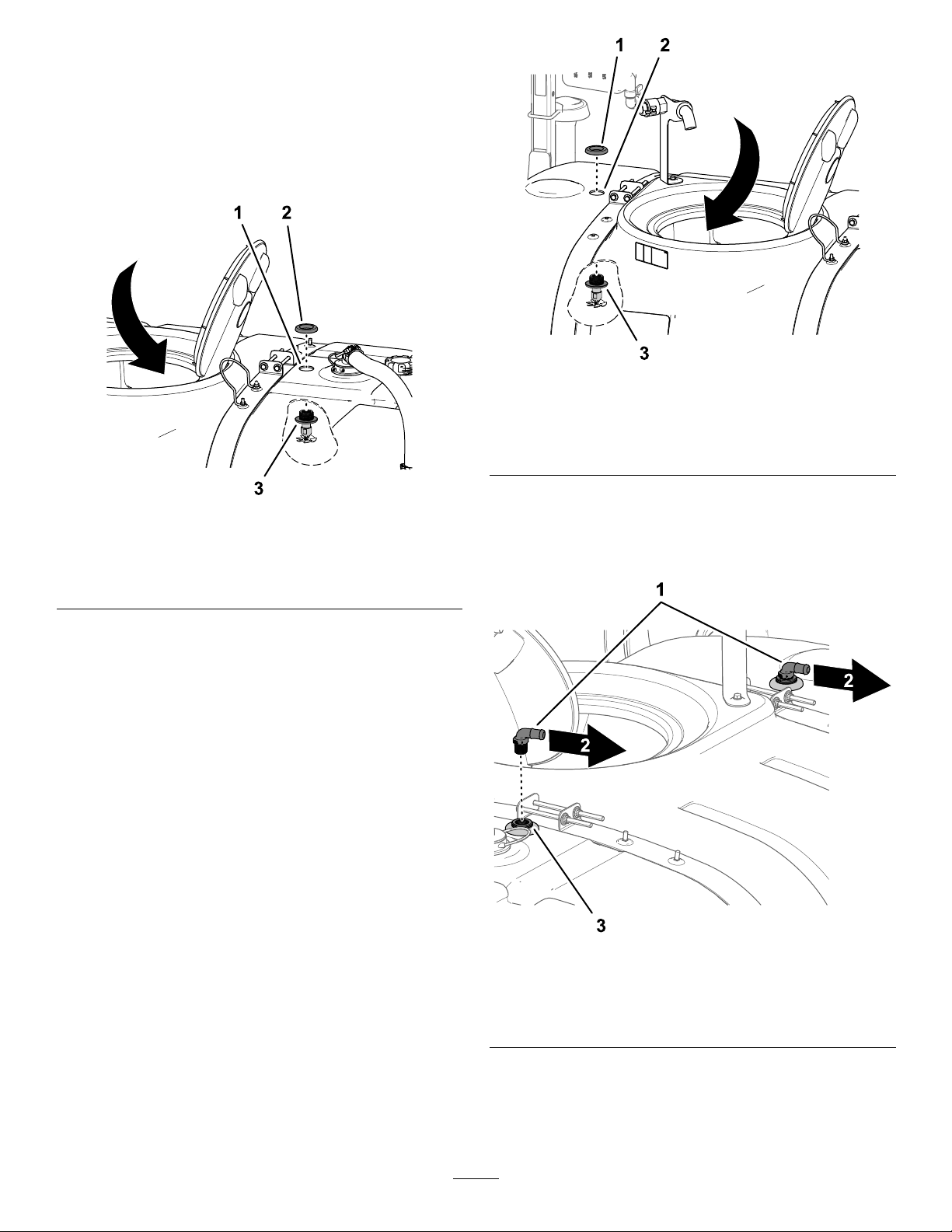 1 2

3

1 2

3

1

2

2

3