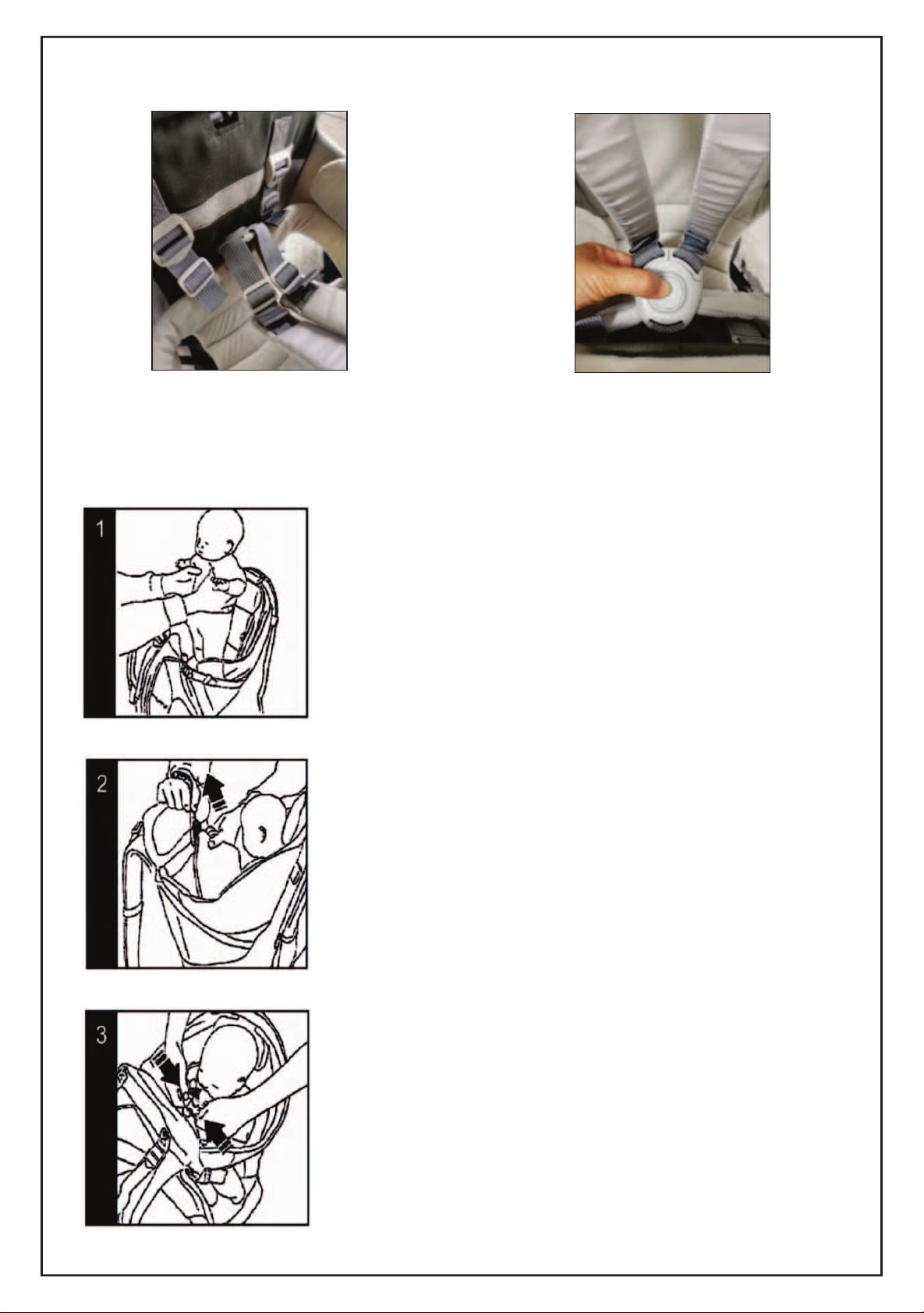 1

2

3