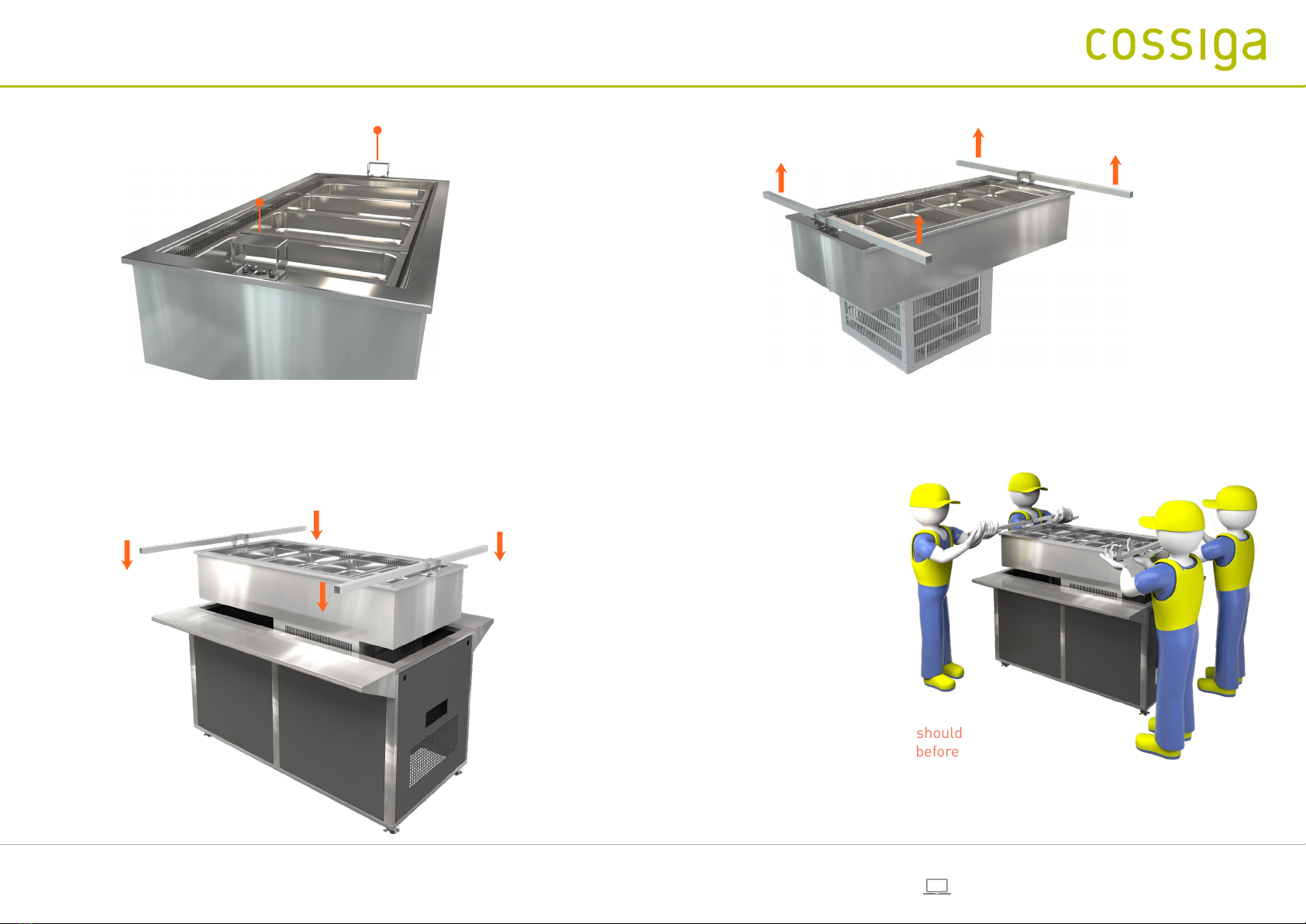 cossiga

should
before