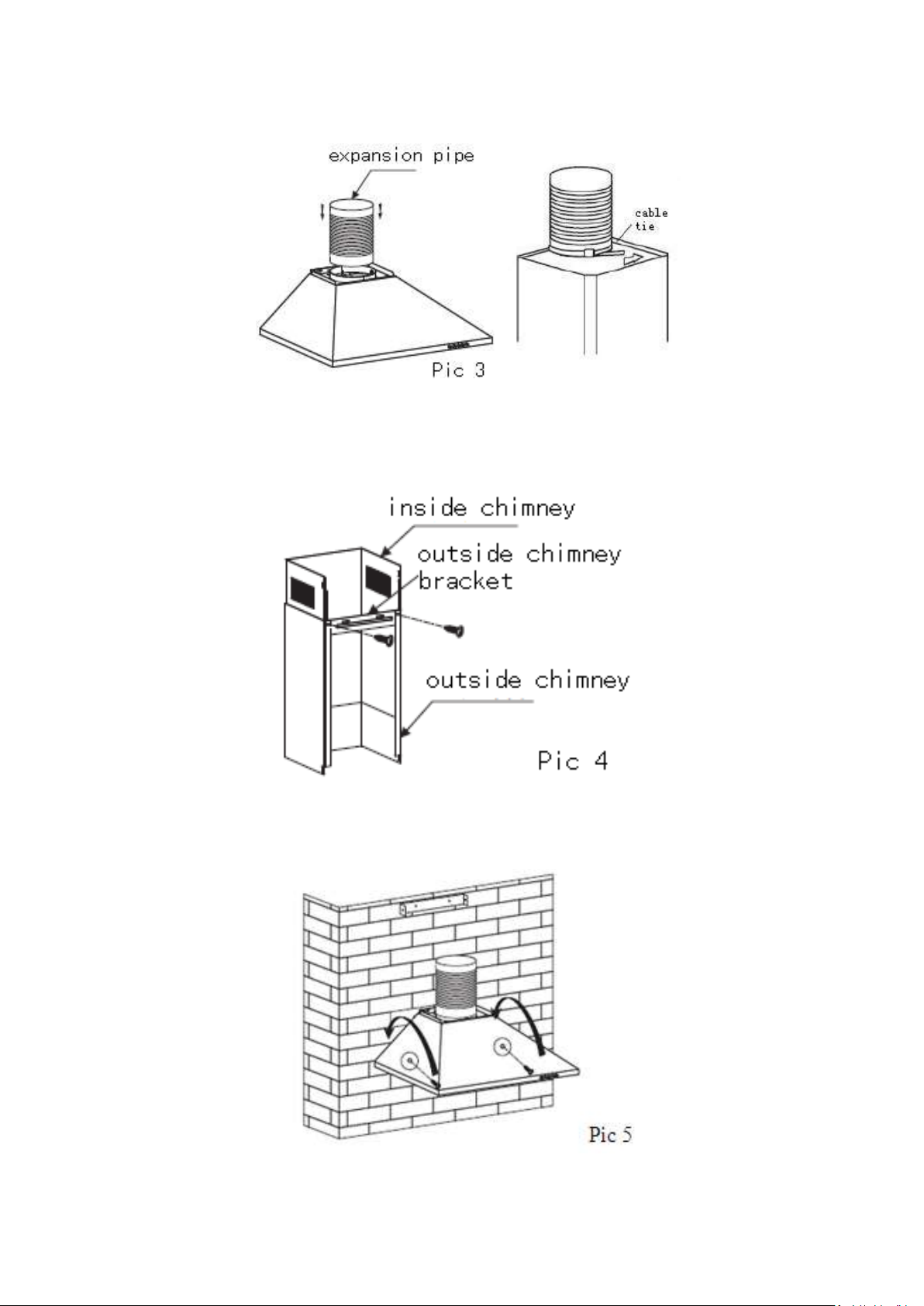 expansion pipe

cable tie

Pic 3

inside chimney

outside chimney bracket

outside chimney

Pic 4

Pic 5