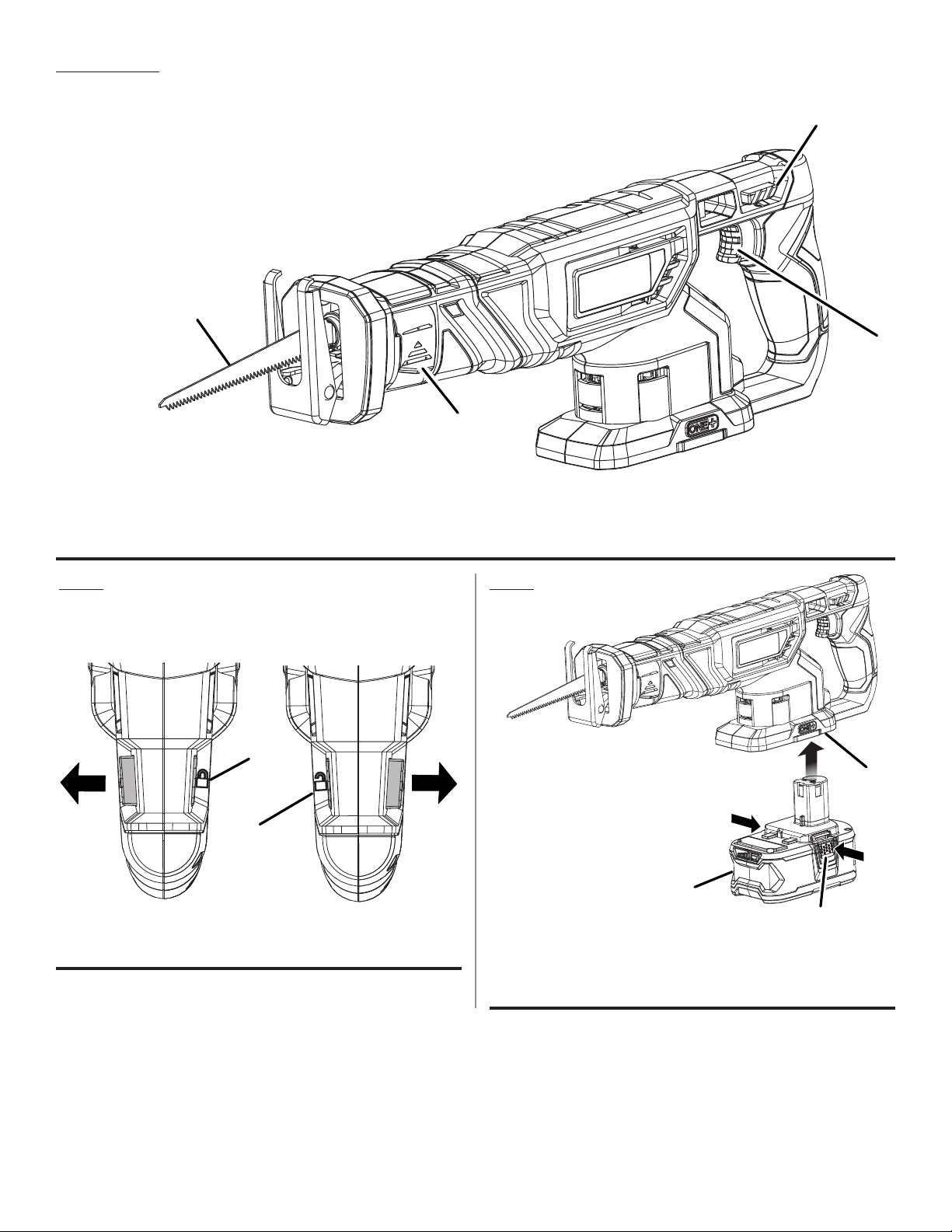 ONE+