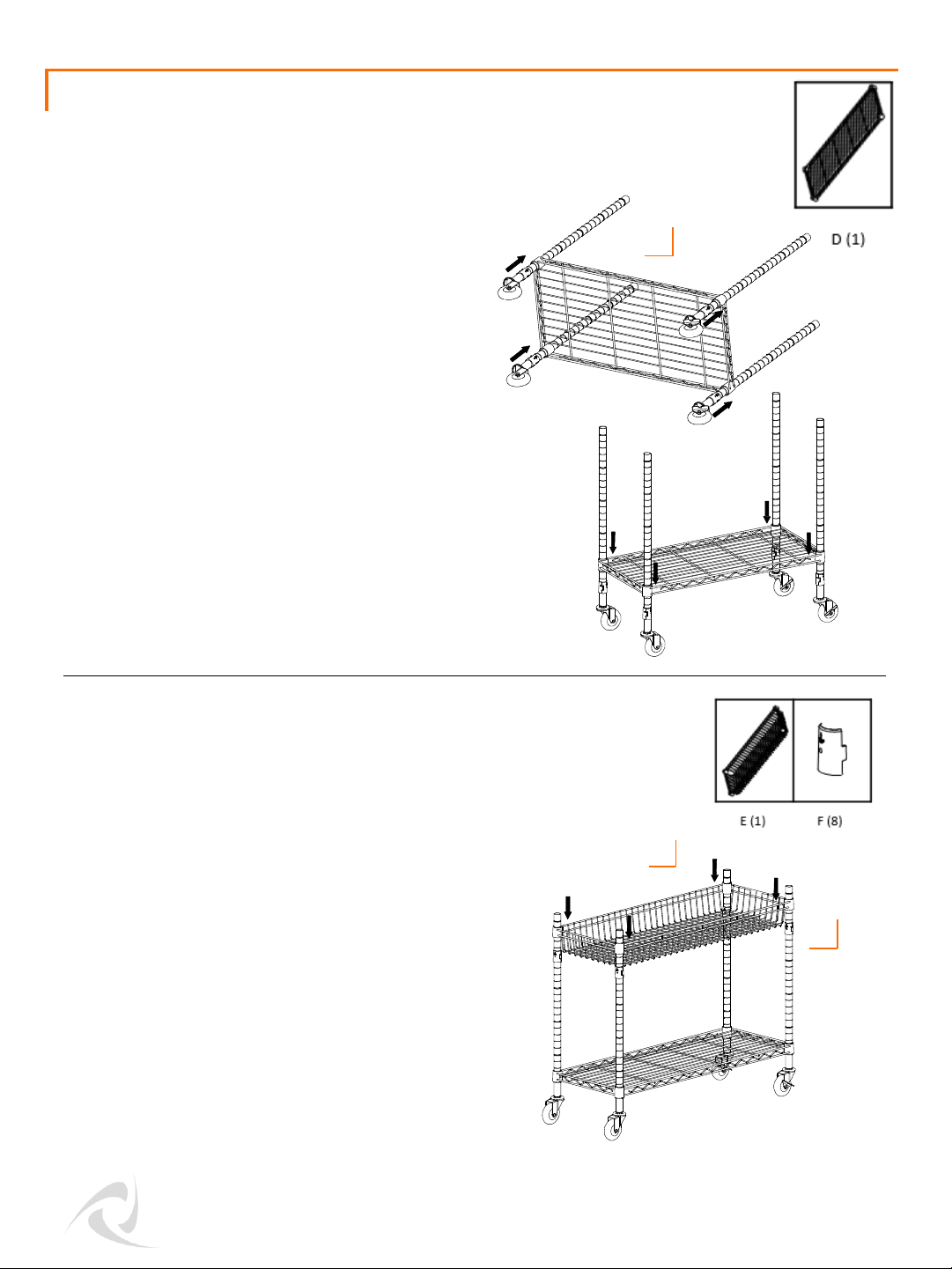 D (1)

E (1)

F (8)