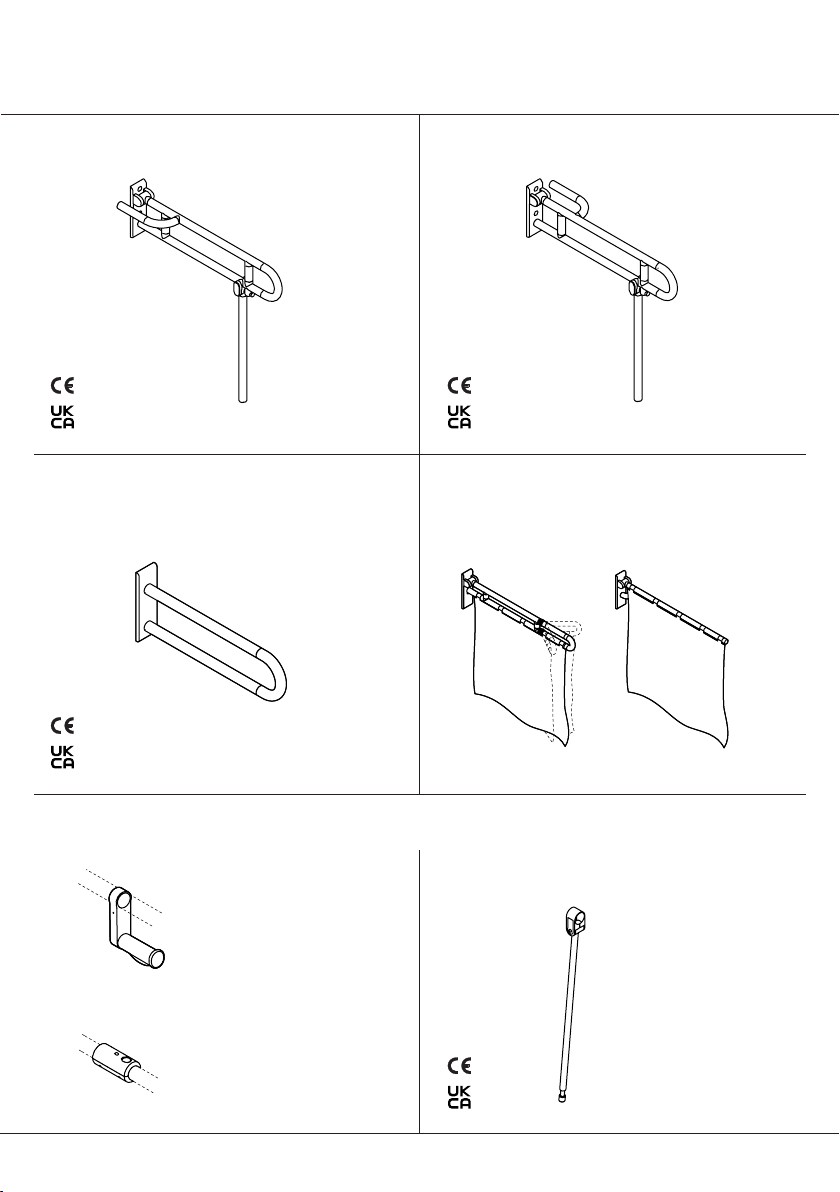 CE
UK
CA

CE
UK
CA

CE
UK
CA

CE
UK
CA