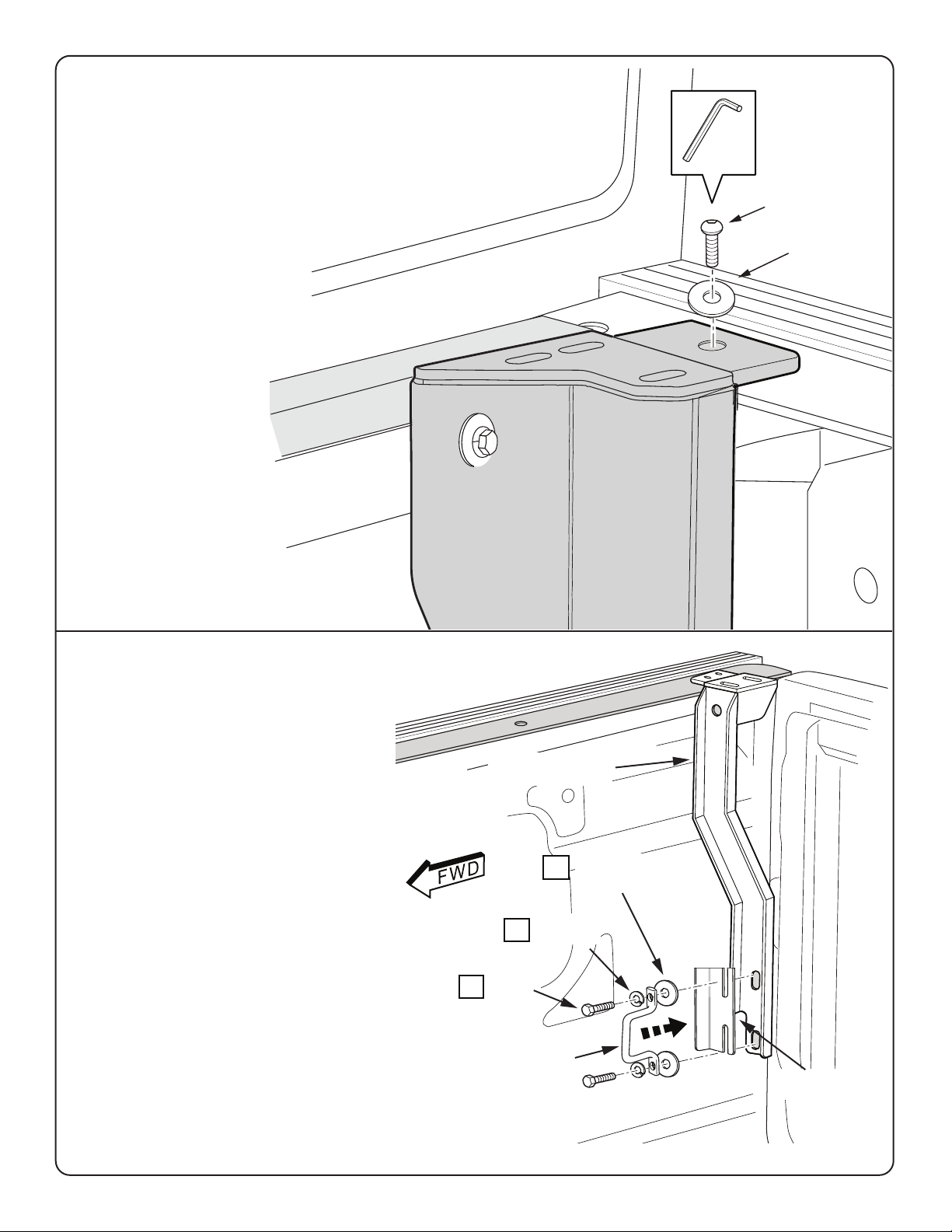 FWD