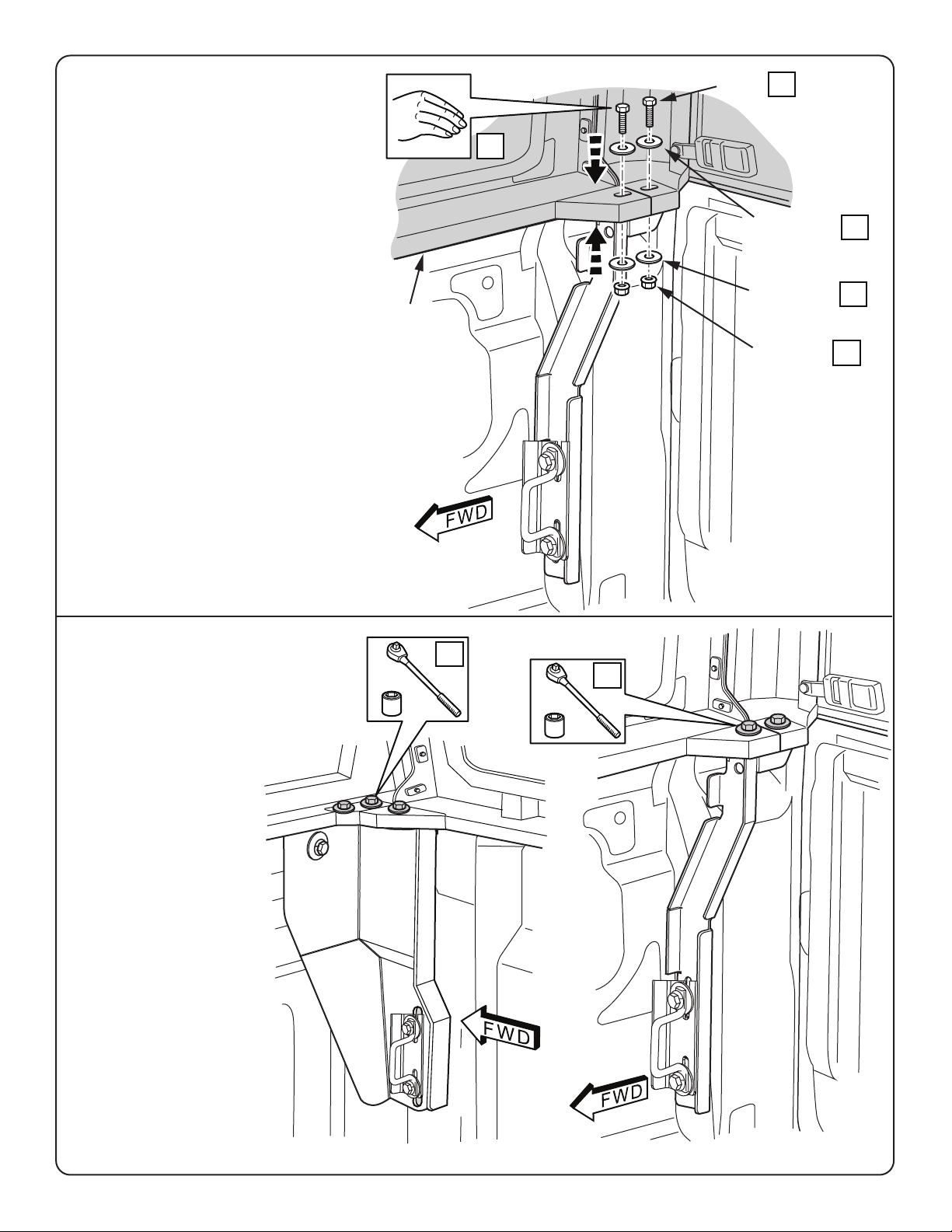 FWD

FWD

FWD