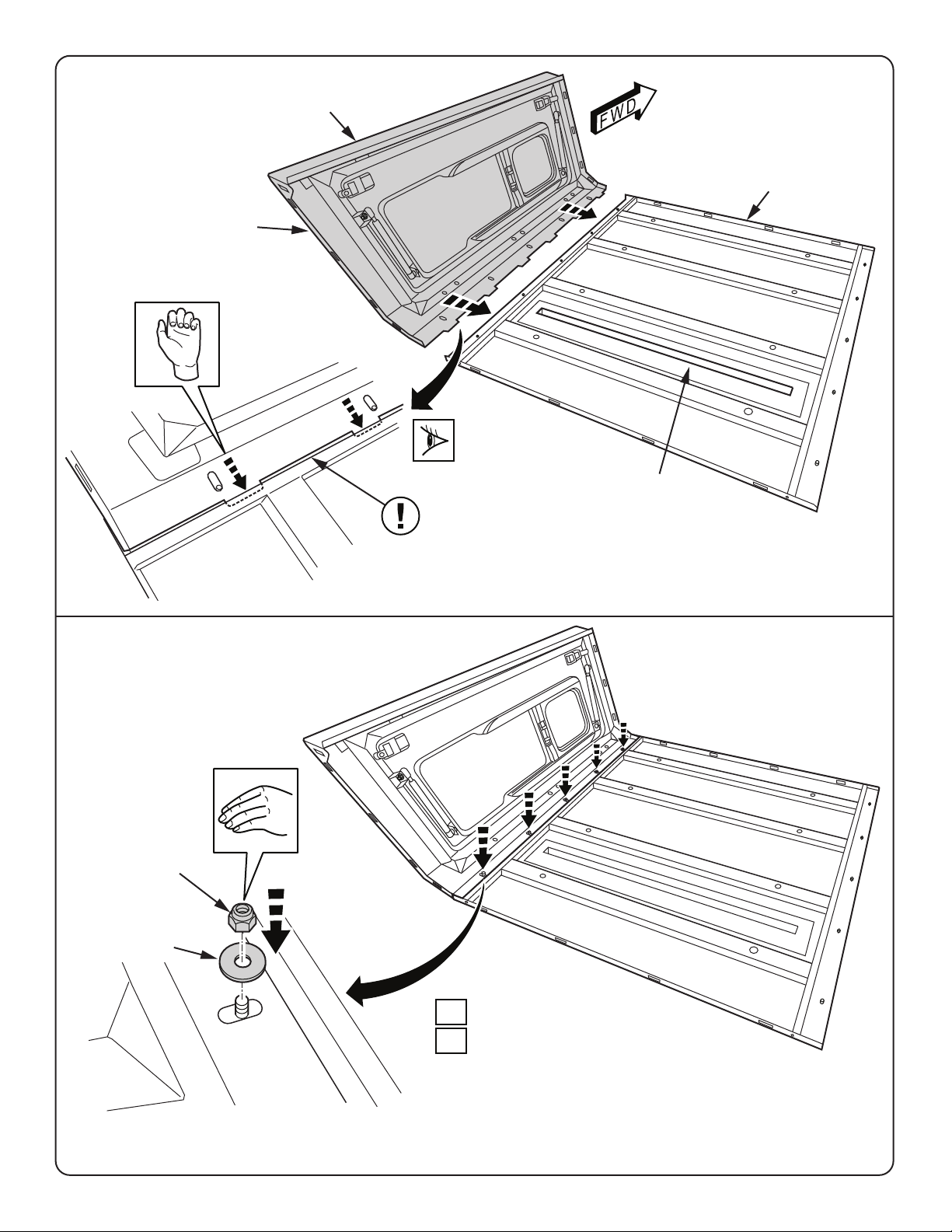 FWD