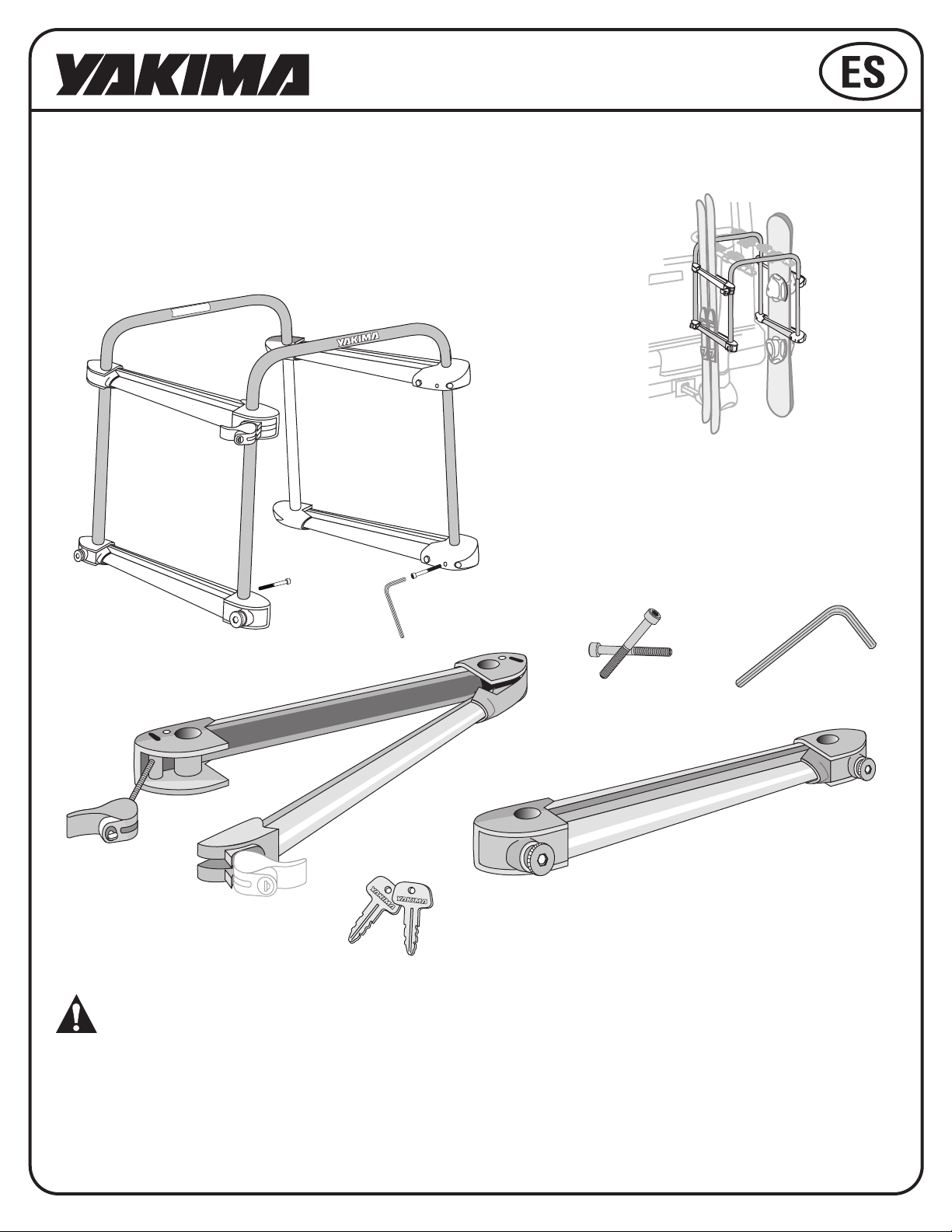 YAKIMA

ES

YAKIMA

YAKIMA

YAKIMA