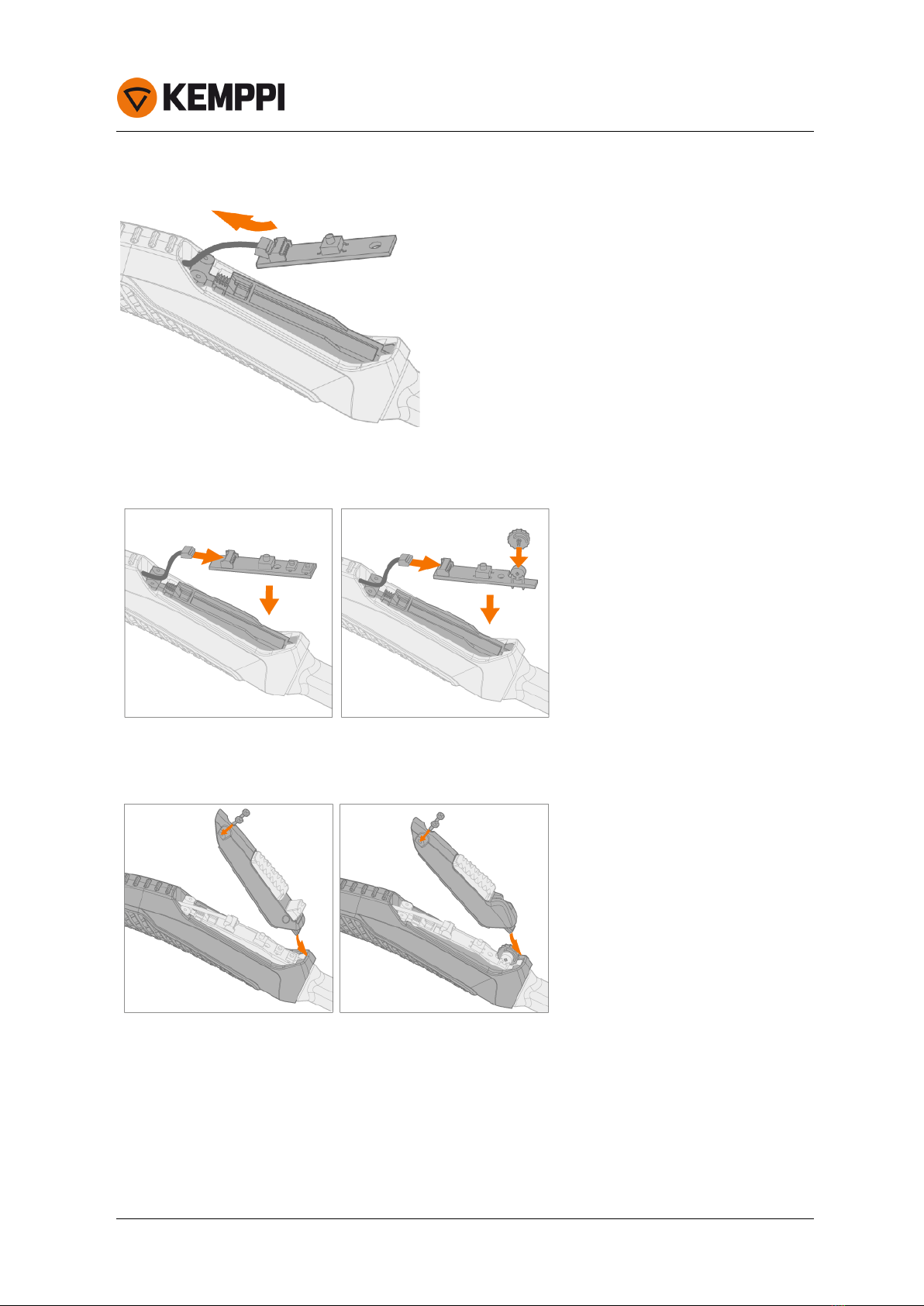 KEMPPI