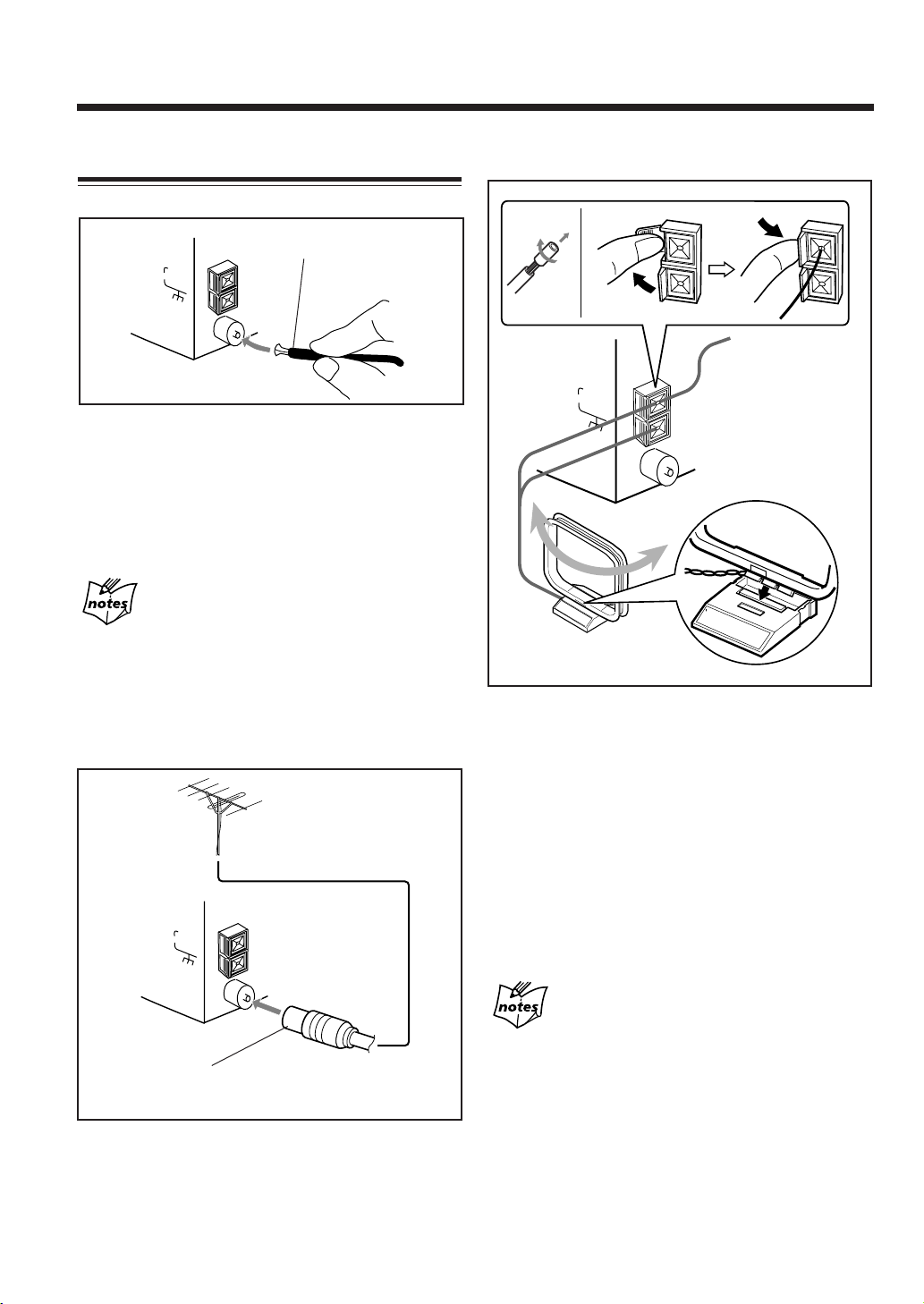 notes

notes