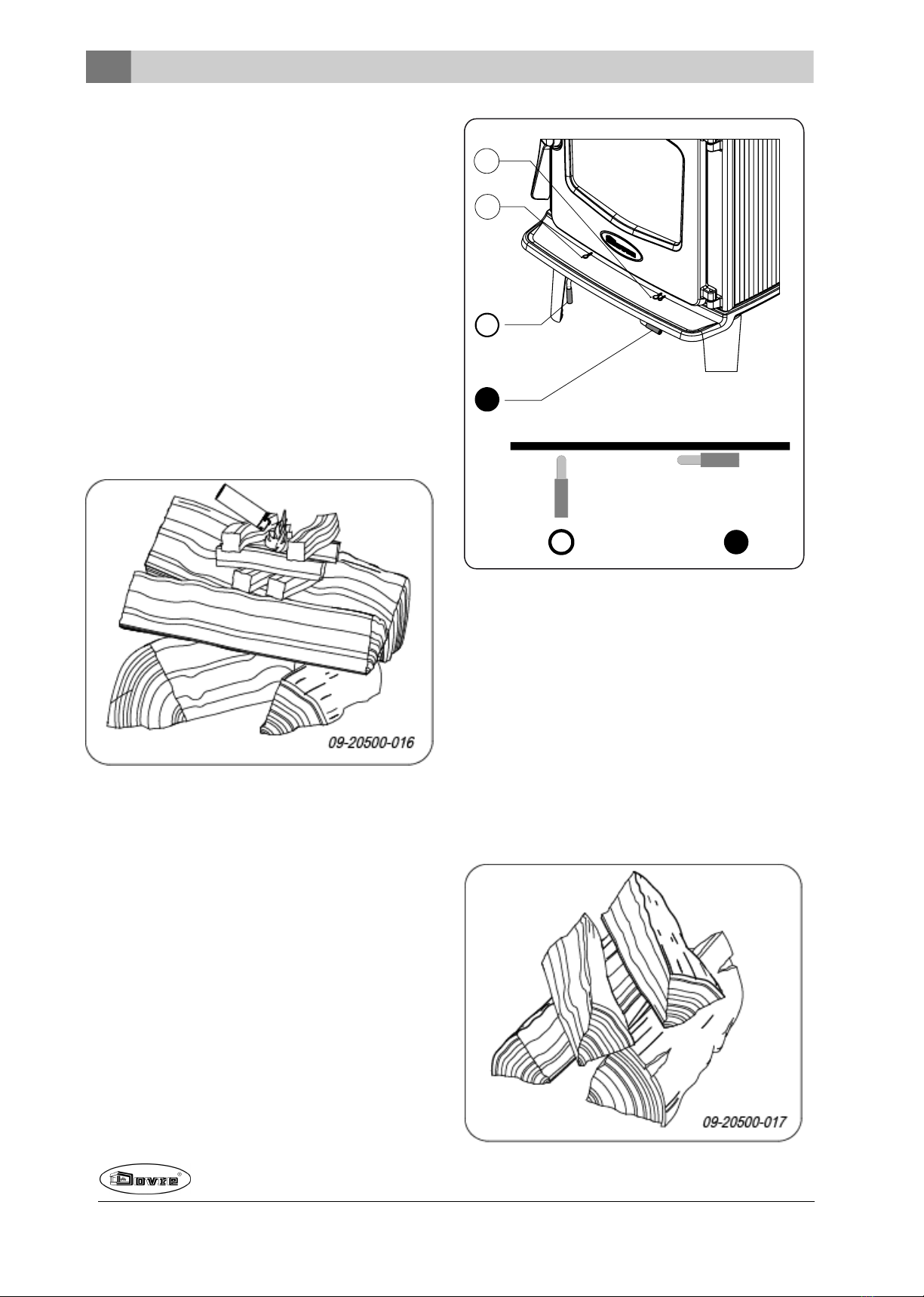 09-20500-016

09-20500-017

Dovre