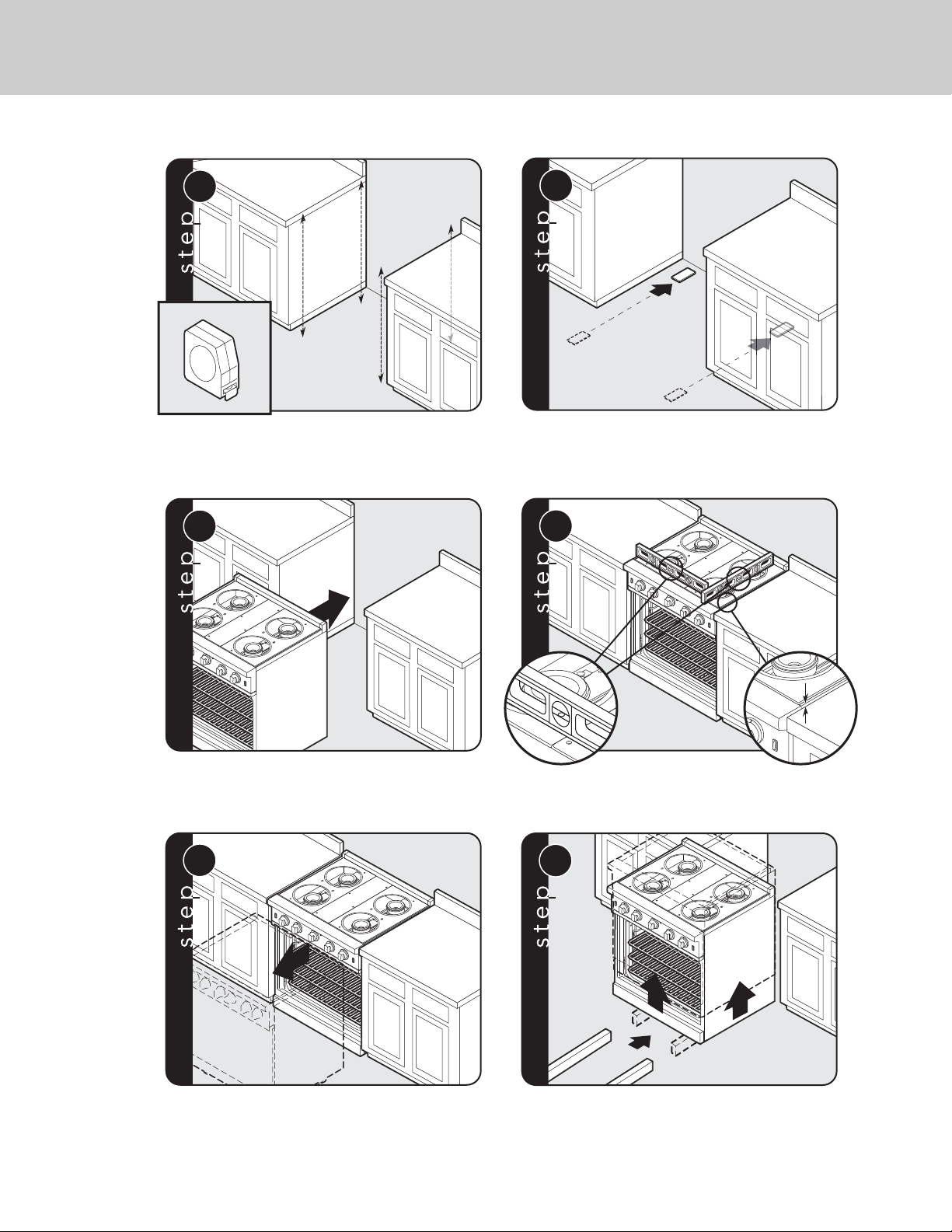 step

step

step

step

step

step