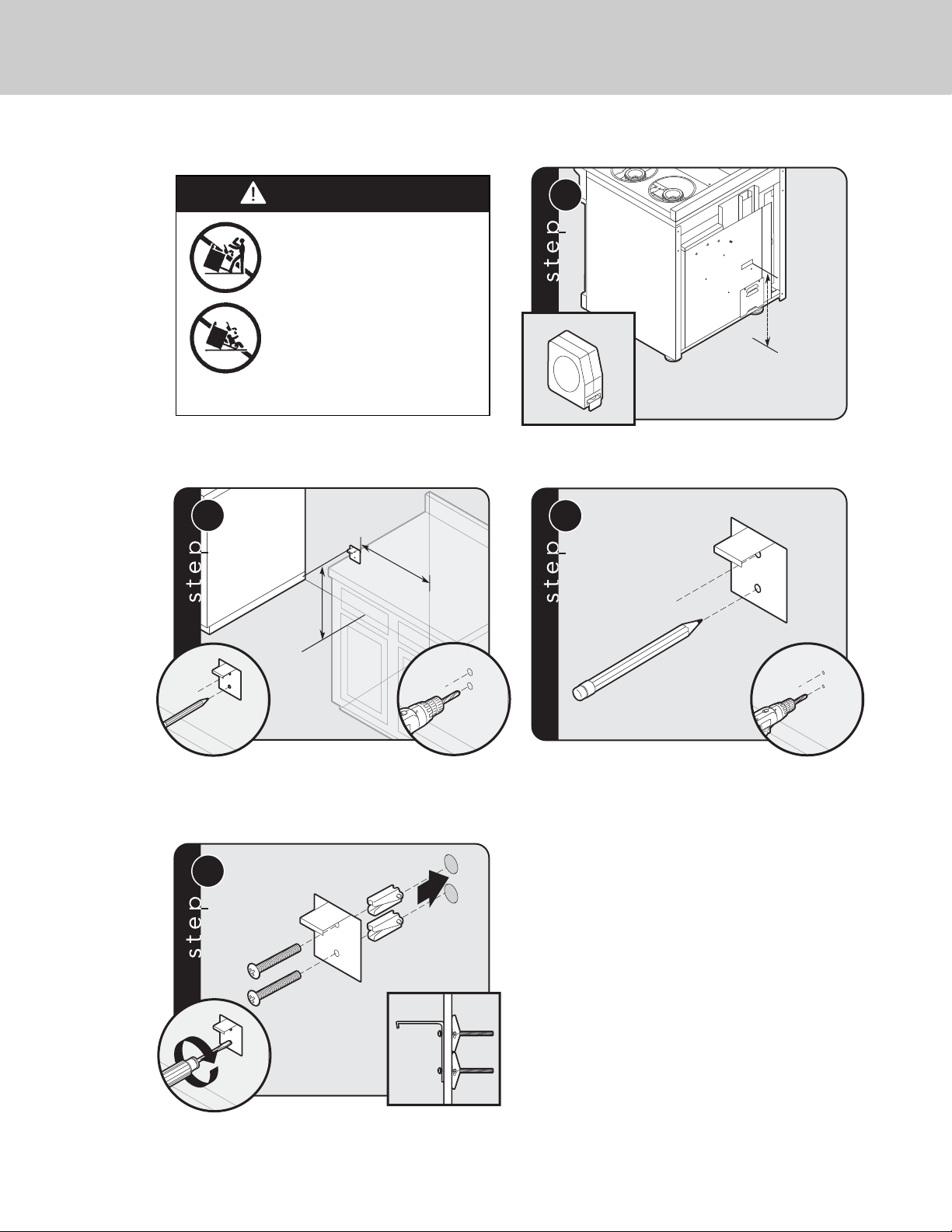 step

step

step

step