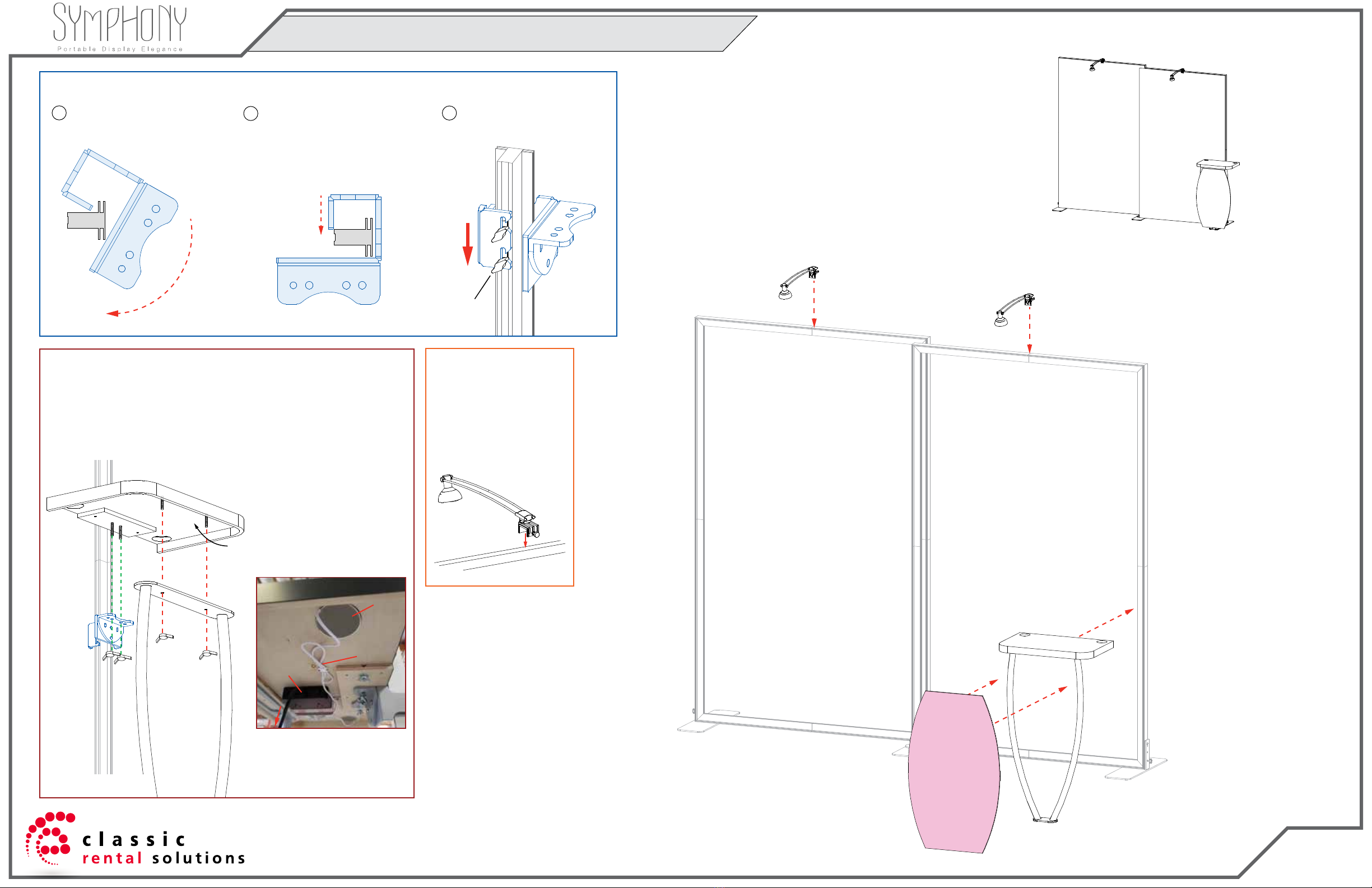 SYMPHONY
Portable Display Elegance

classic
rental solutions