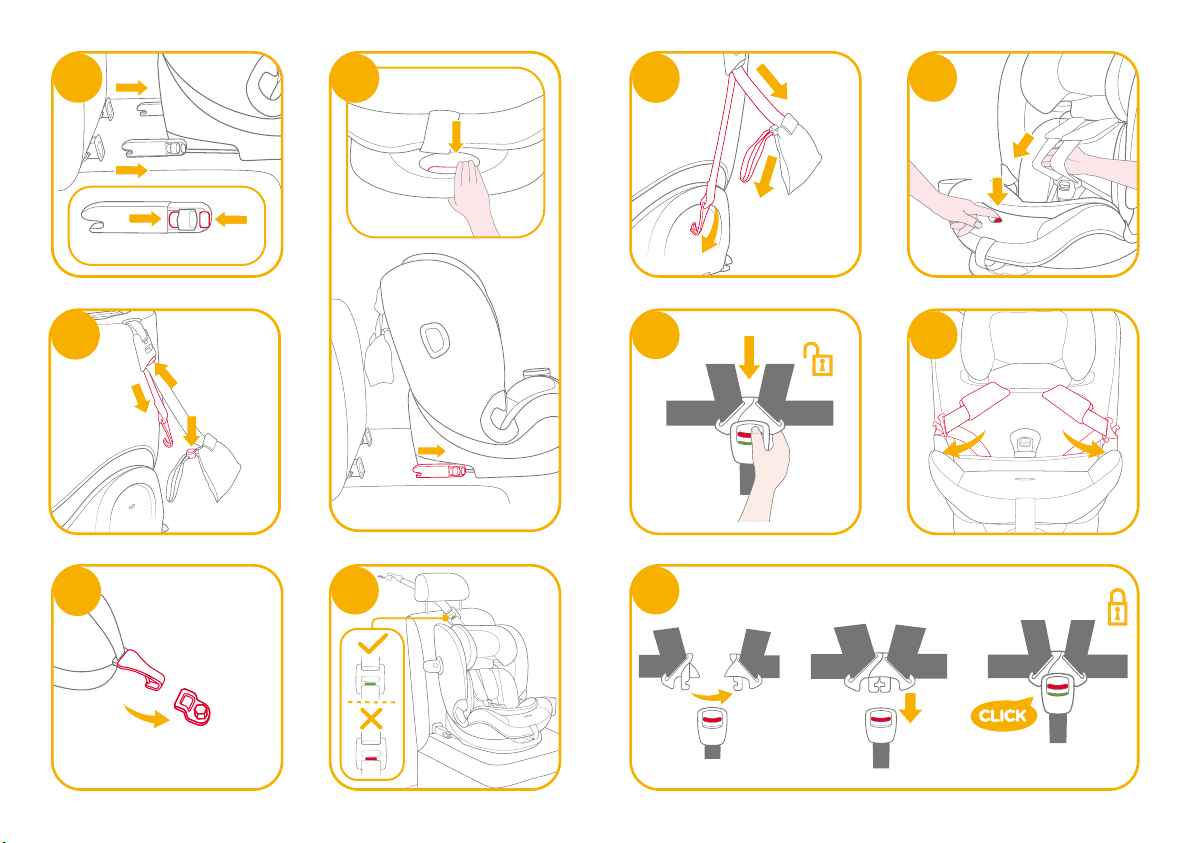 CLICK