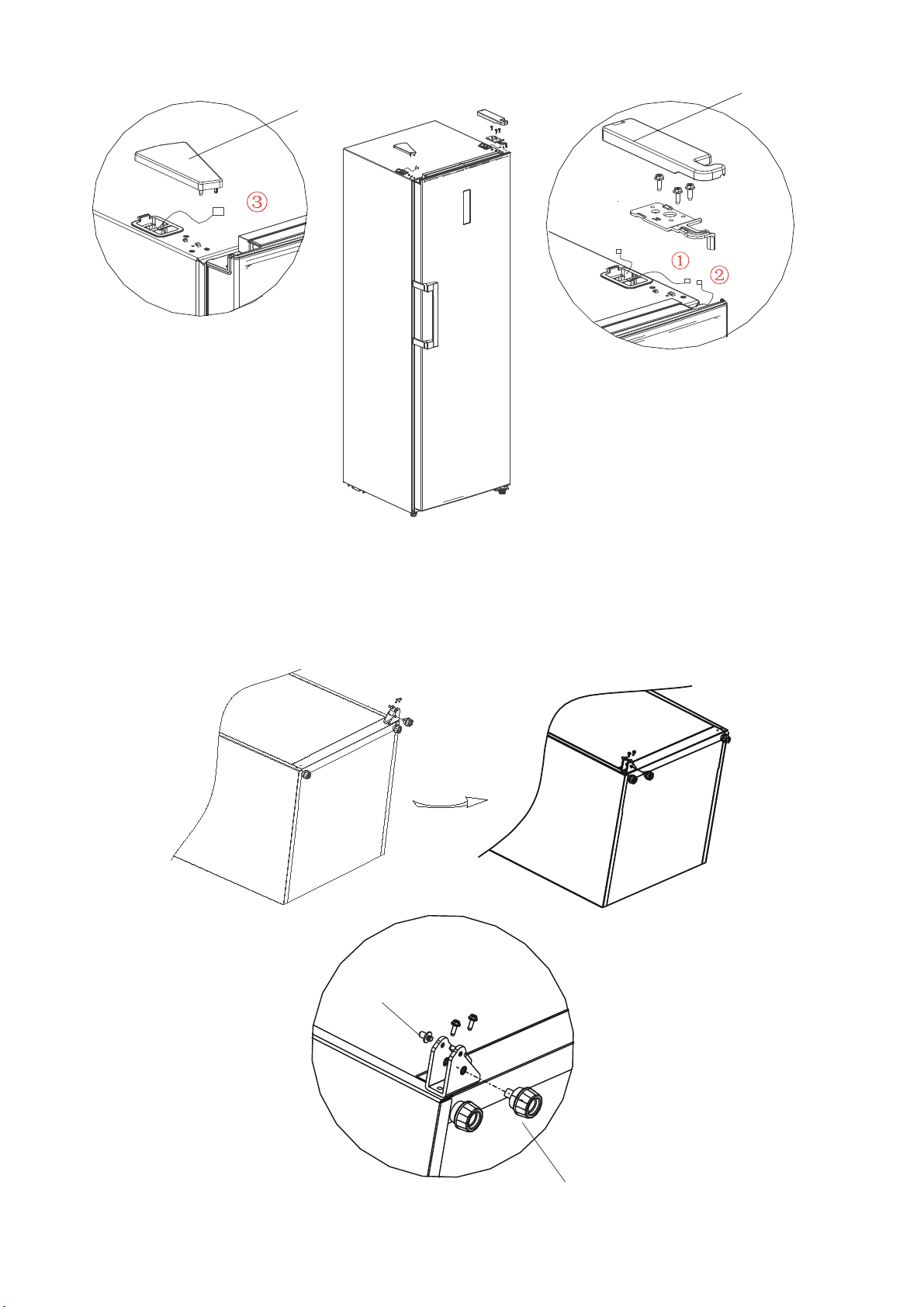 ③

①

②