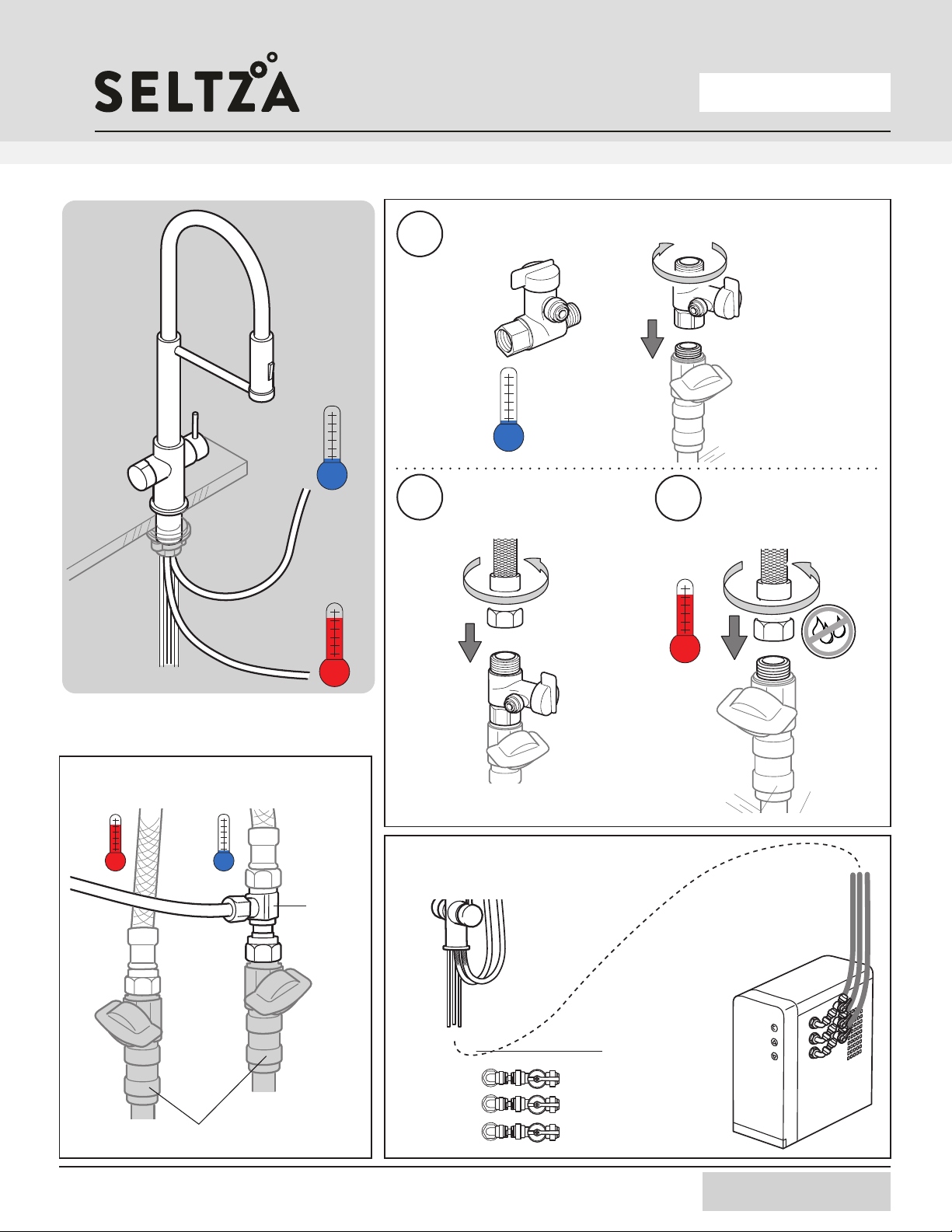 SELTZA