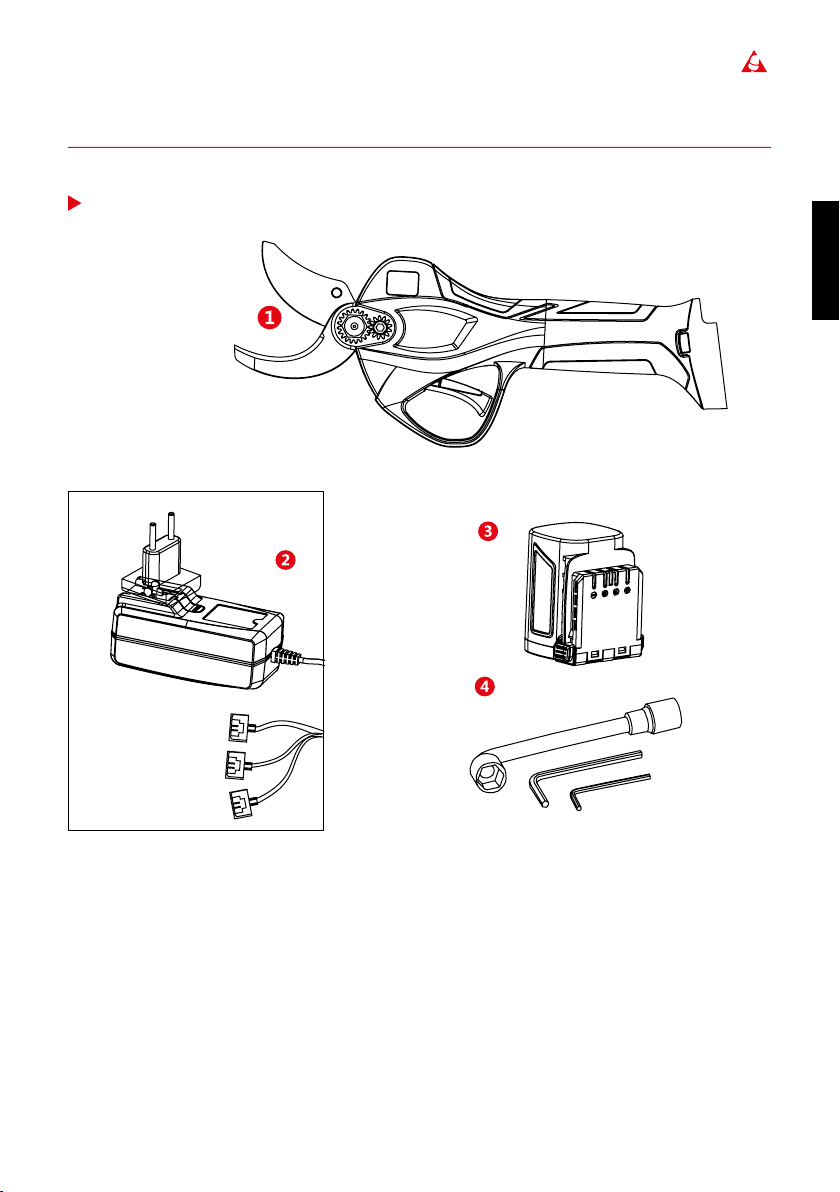 1

2

3

4