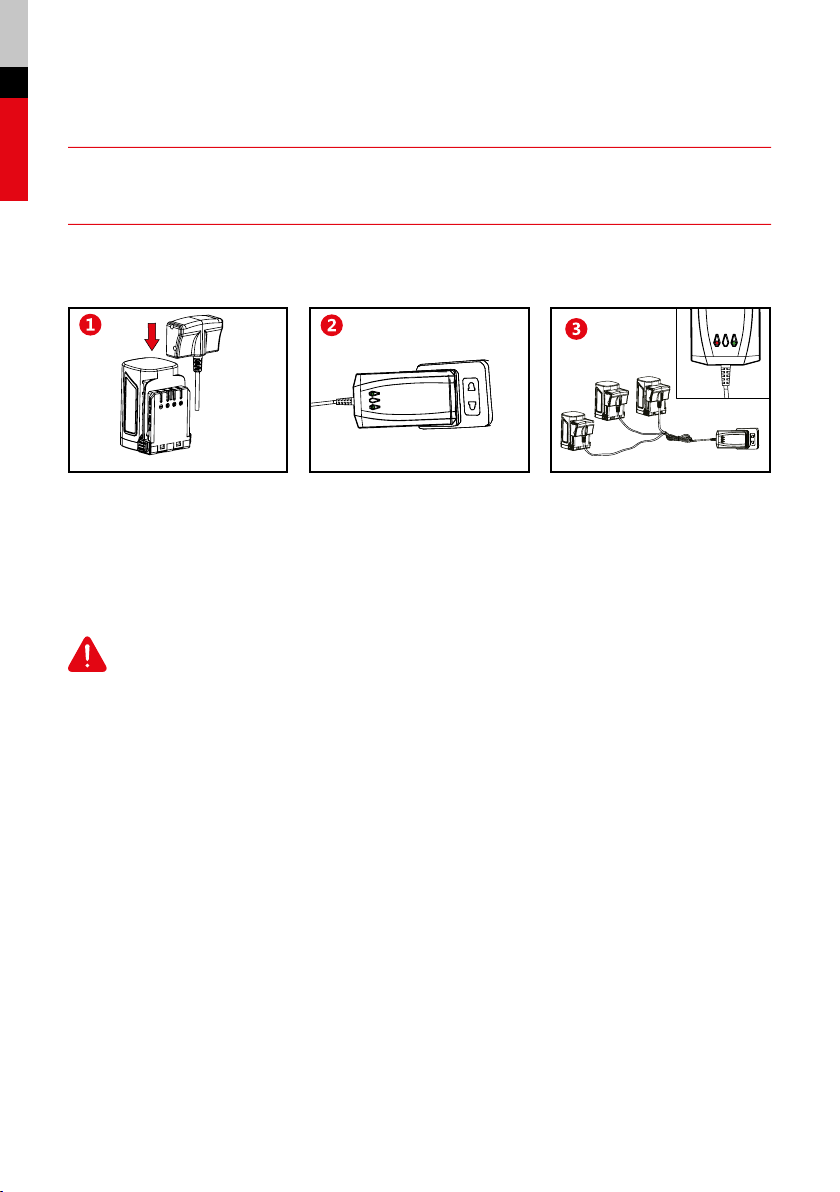 1

2

3