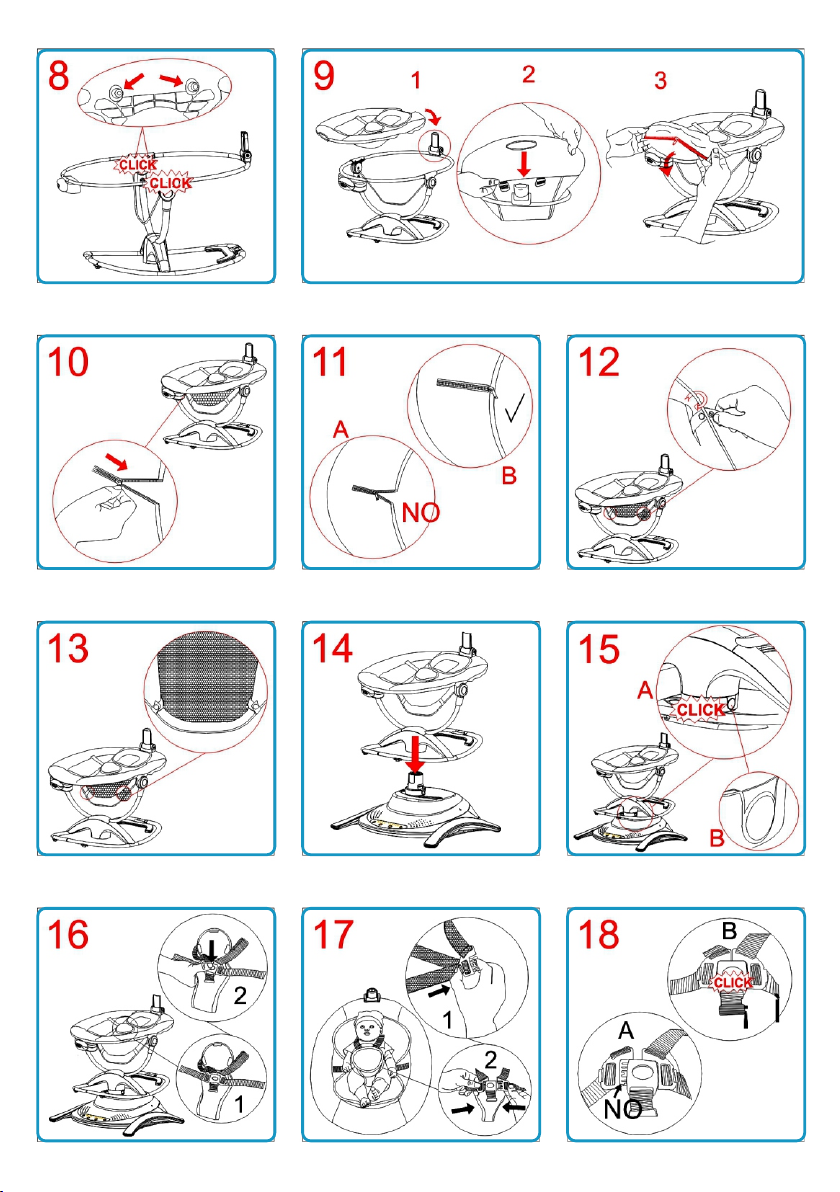 8
CLICK
CLICK

9
1
2
3

10

11
A
NO
B

12

13

14

15
A
CLICK
B

16
2
1

17
1
2

18
B
CLICK
A
NO