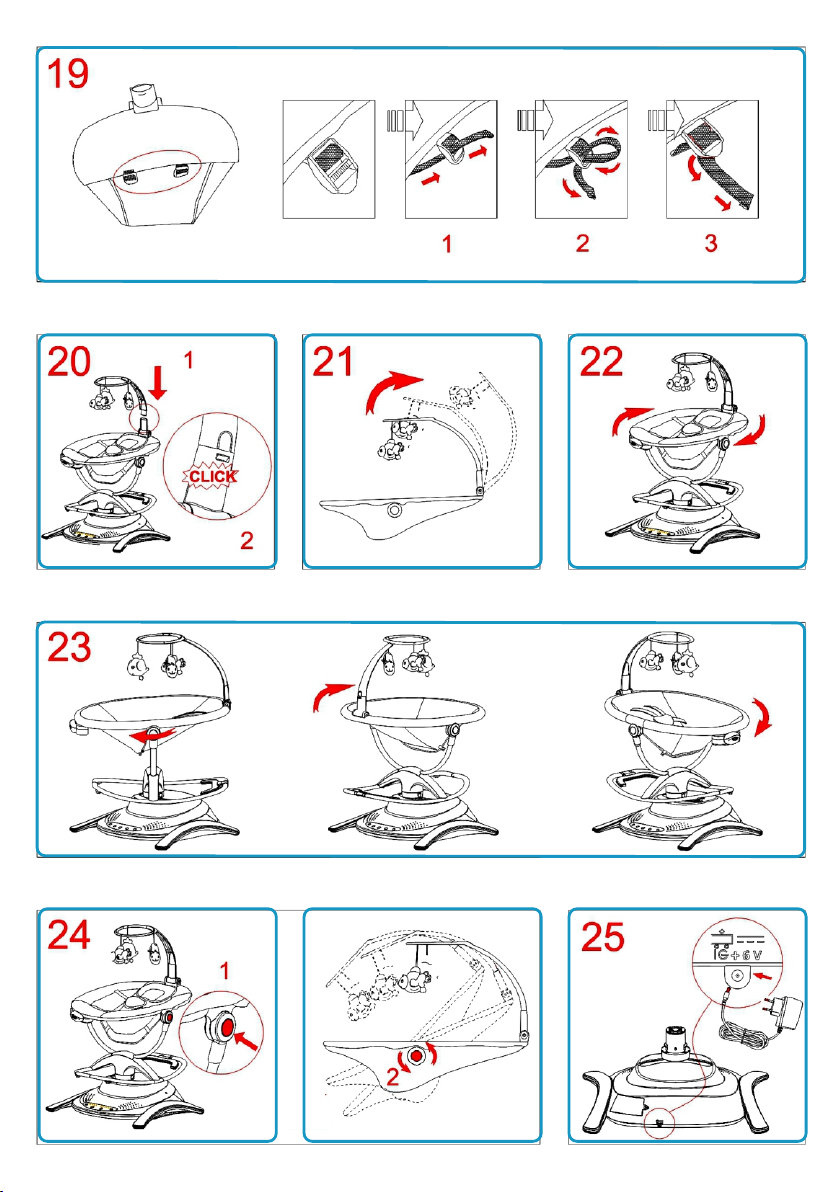 19

1 2 3

20 1

CLICK

2

21

22

23

24 1

2

25

+ 6 V