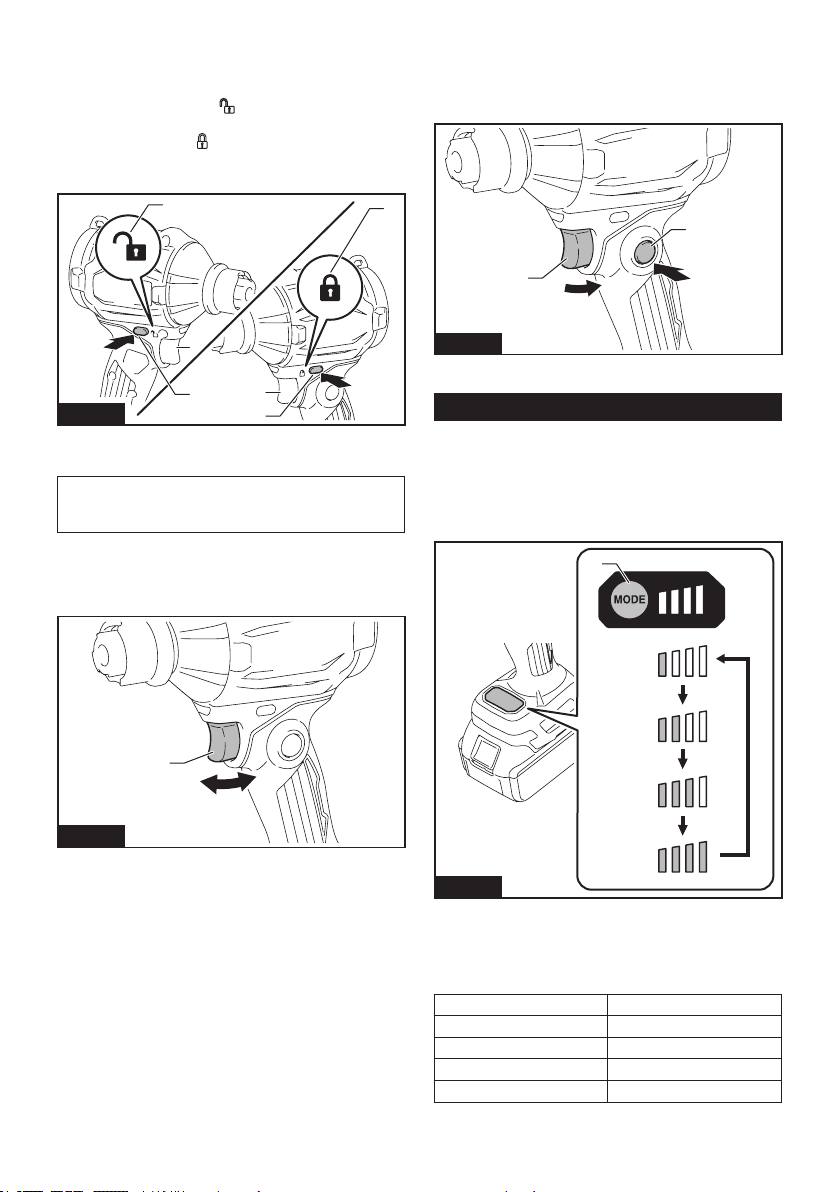 MODE