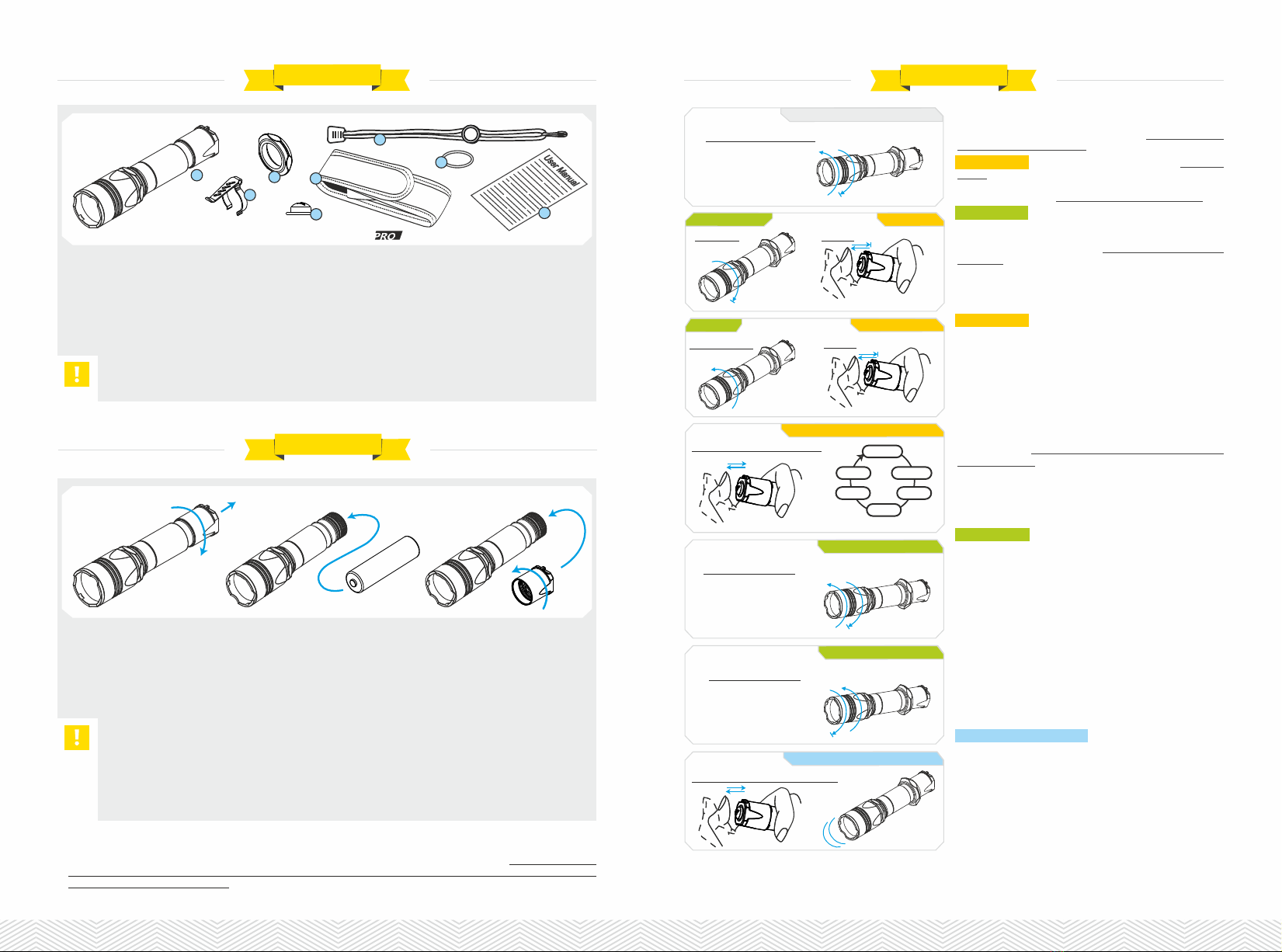 User Manual

PRO