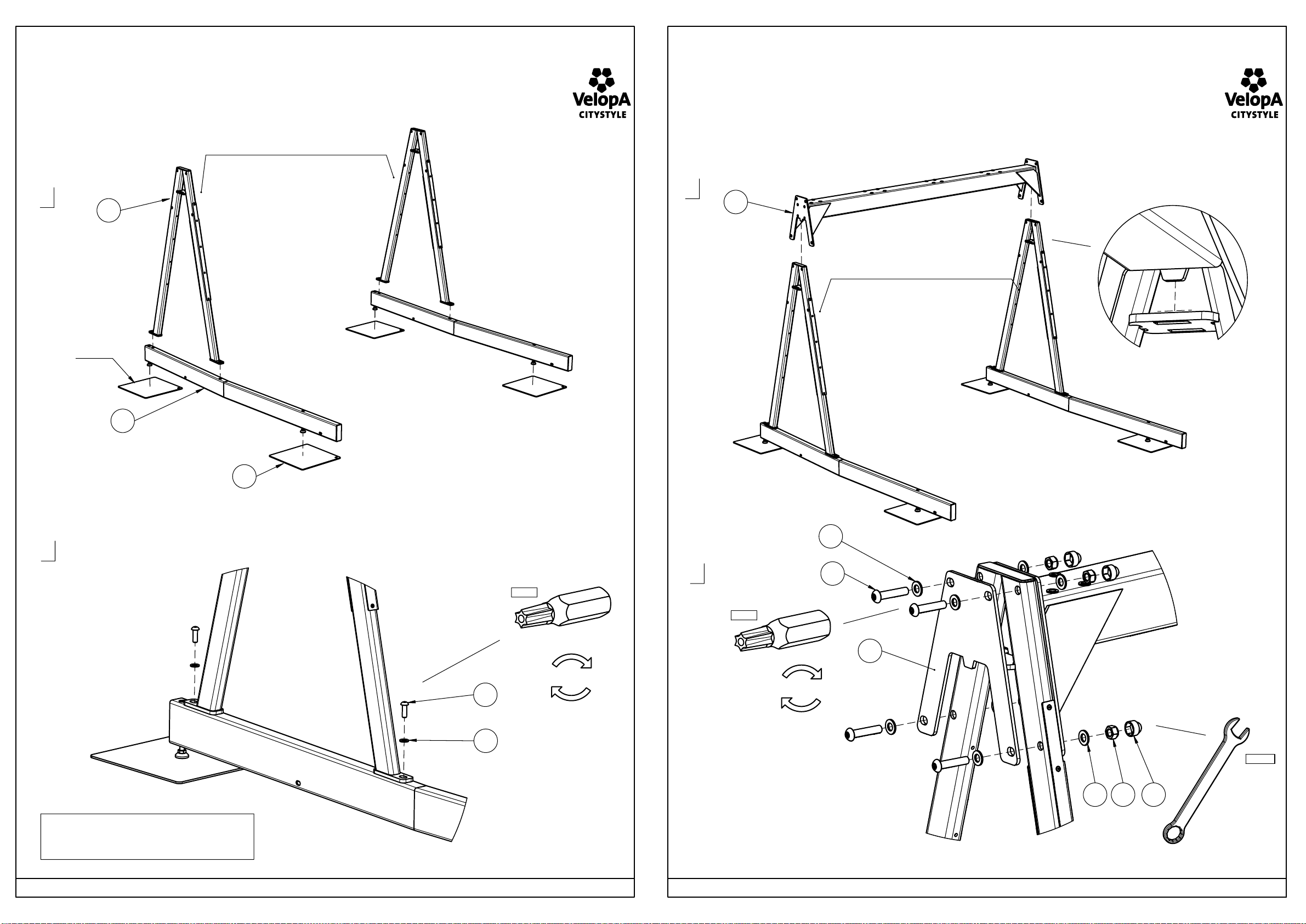 VelopA
CITYSTYLE

VelopA
CITYSTYLE