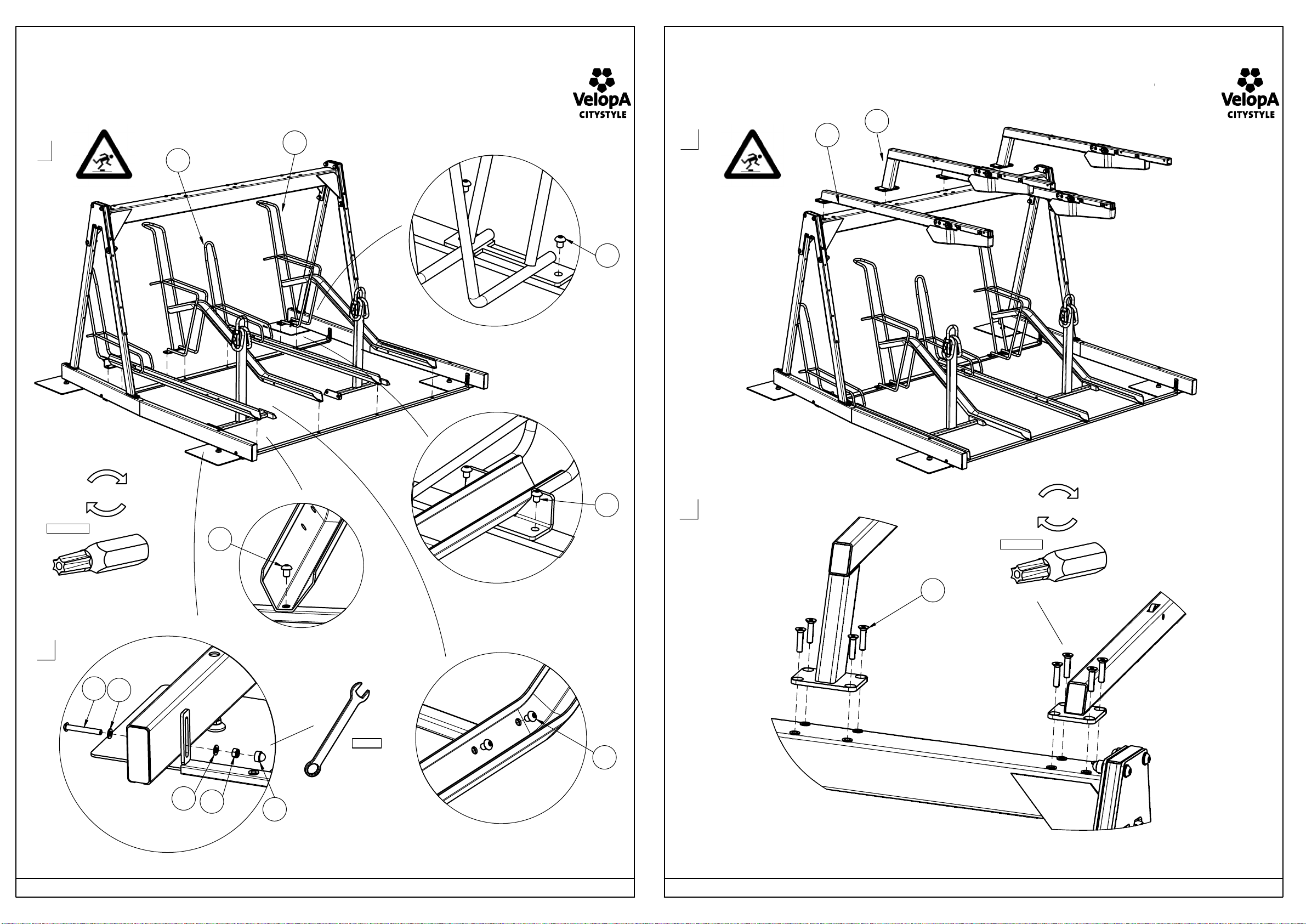 VelopA
CITYSTYLE

VelopA
CITYSTYLE