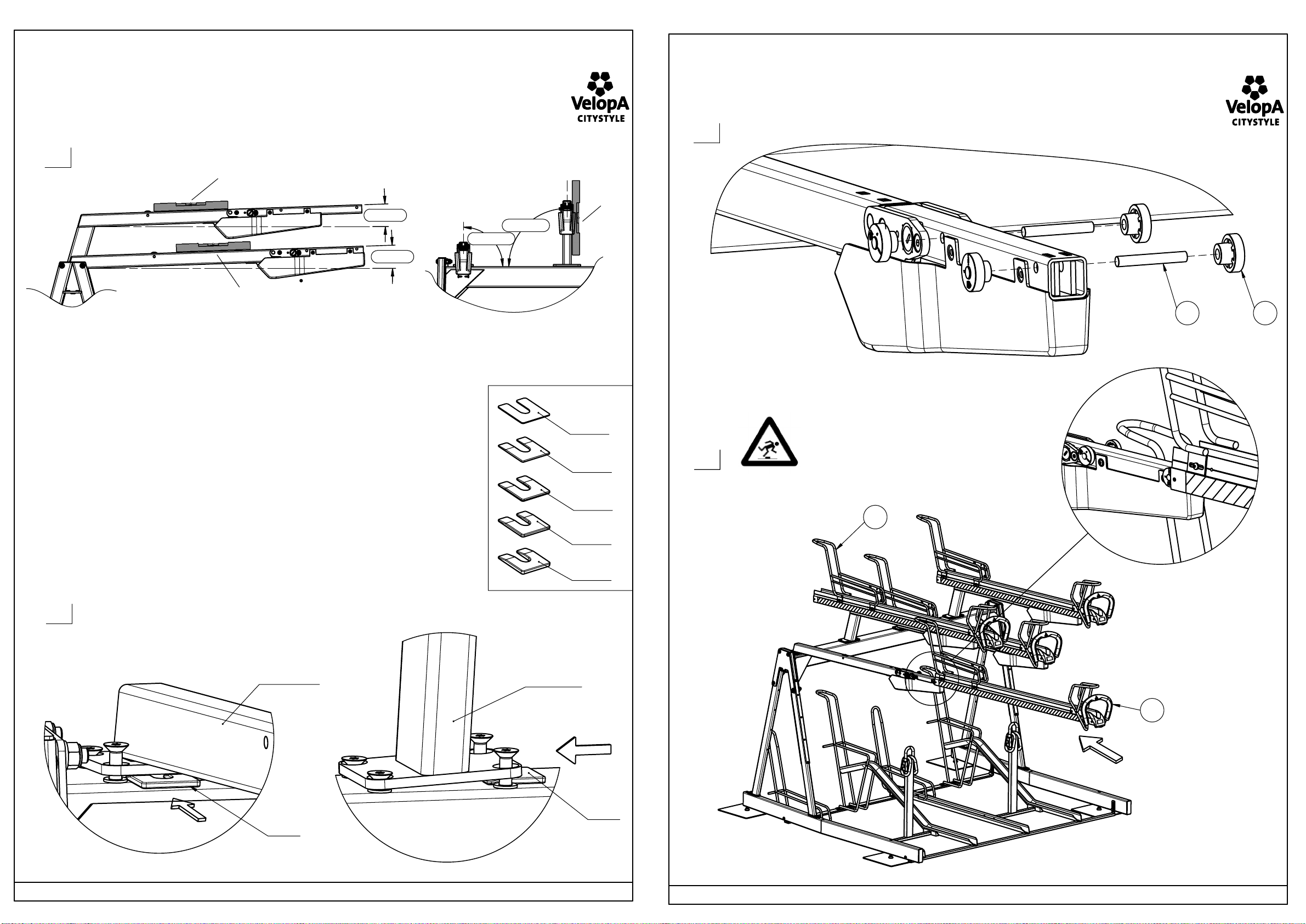 VelopA
CITYSTYLE

VelopA
CITYSTYLE