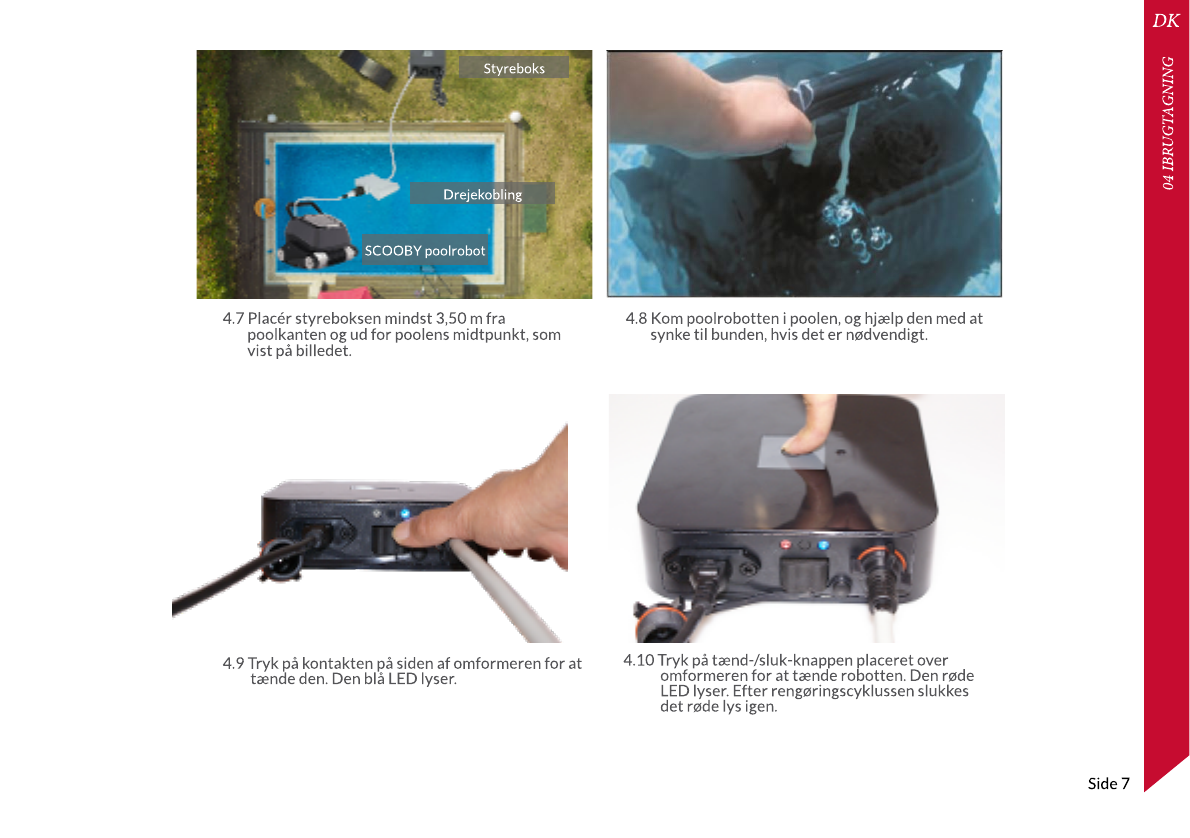 DK

04 IBRUGTAGNING

Styreboks

Drejekobling

SCOOBY poolrobot

4.7 Placér styreboksen mindst 3,50 m fra poolkanten og ud for poolens midtpunkt, som vist på billedet.

4.8 Kom poolrobotten i poolen, og hjælp den med at synke til bunden, hvis det er nødvendigt.

4.9 Tryk på kontakten på siden af omformeren for at tænde den. Den blå LED lyser.

4.10 Tryk på tænd-/sluk-knappen placeret over omformeren for at tænde robotten. Den røde LED lyser. Efter rengøringscyklussen slukkes det røde lys igen.

Side 7