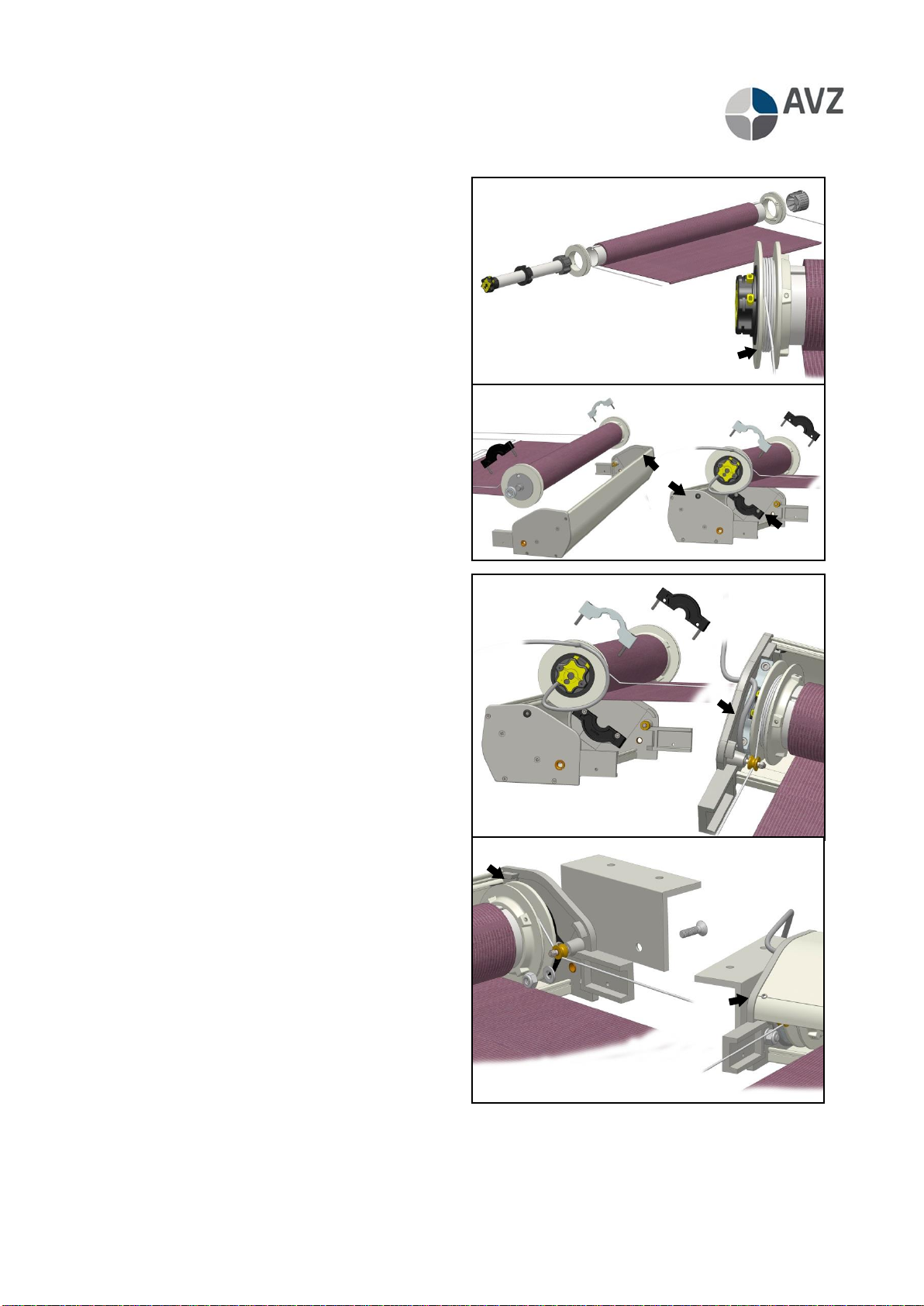 AVZ