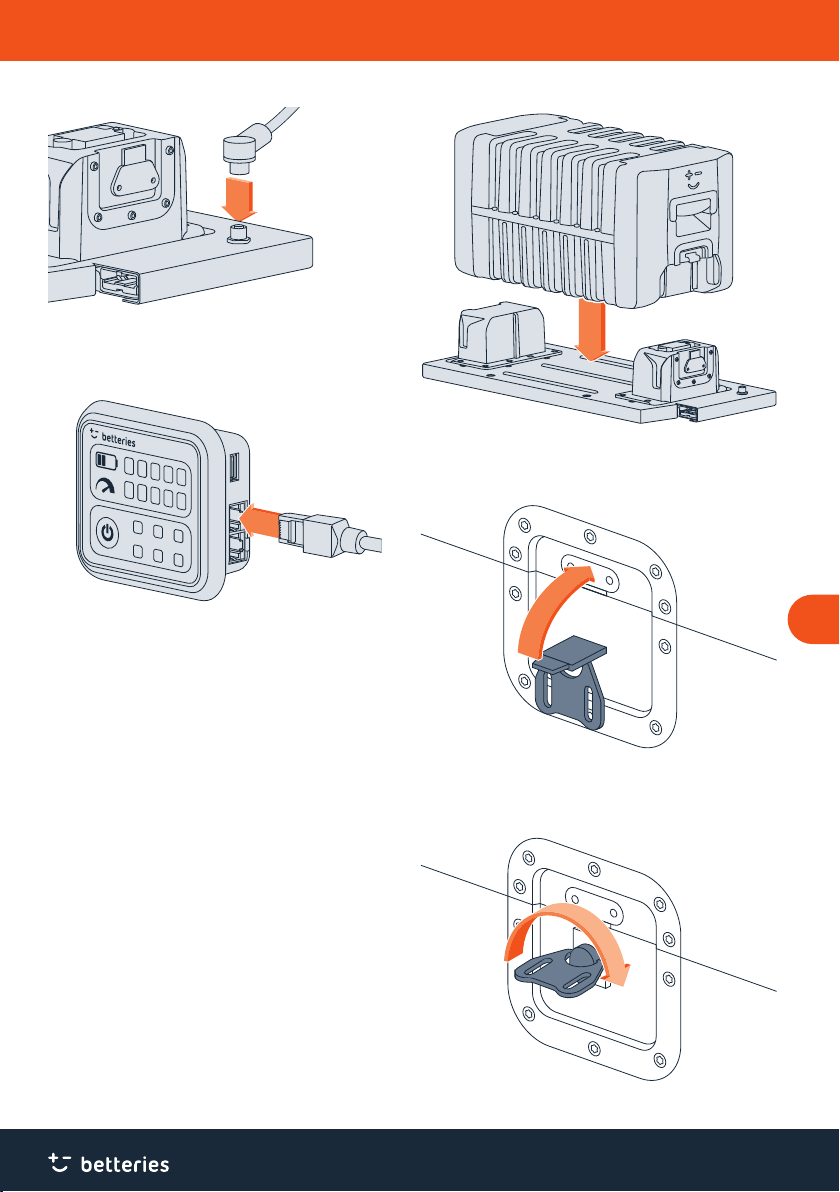 betteries

betteries