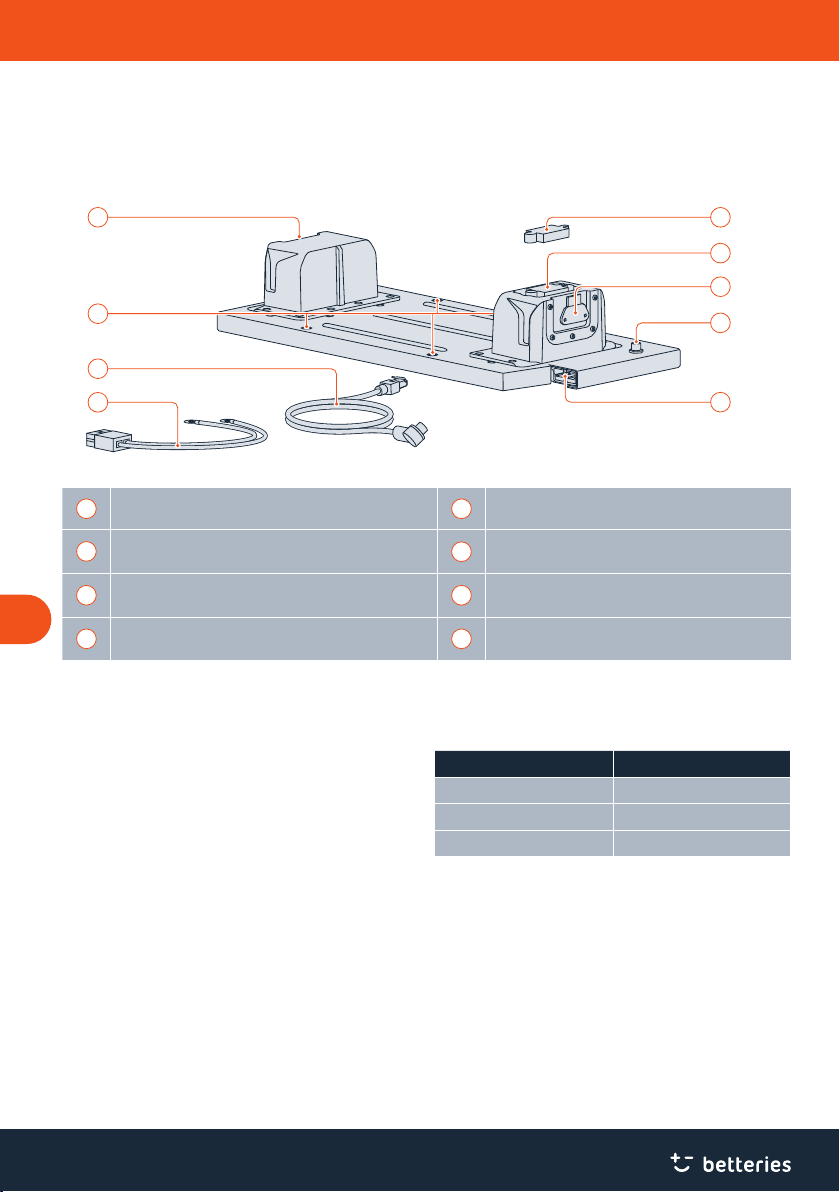 betteries