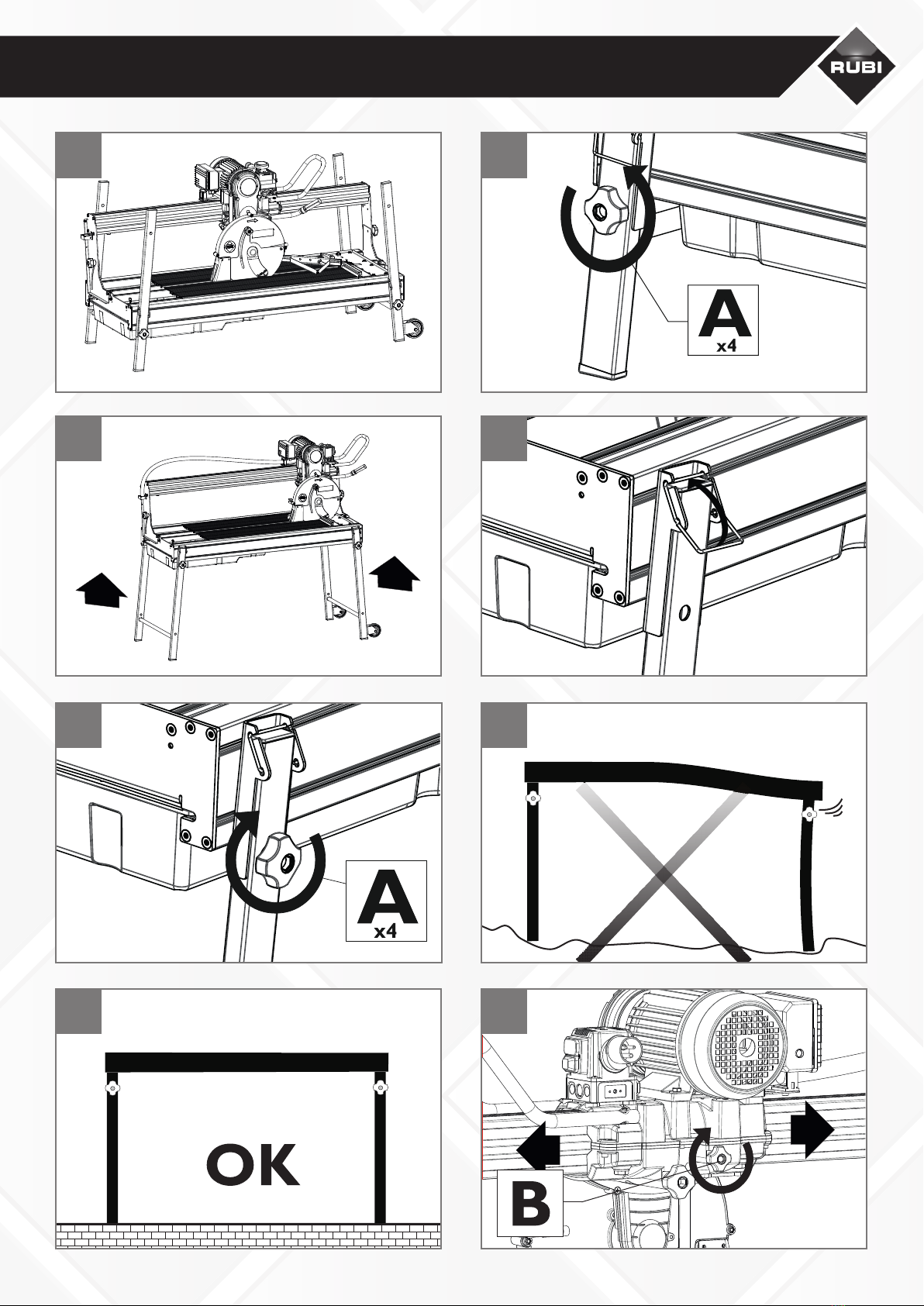 RUBI

A
x4

A
x4

OK

B