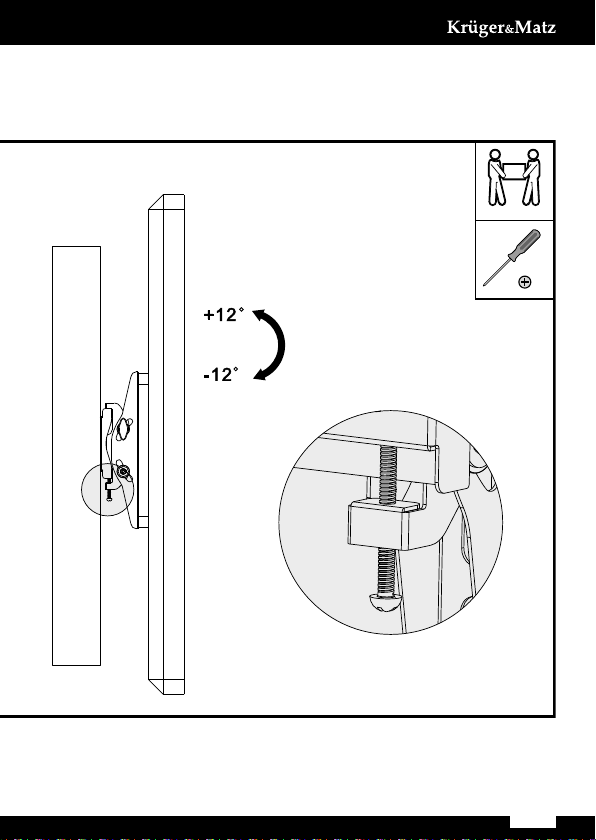 Krüger&Matz

+12°

-12°