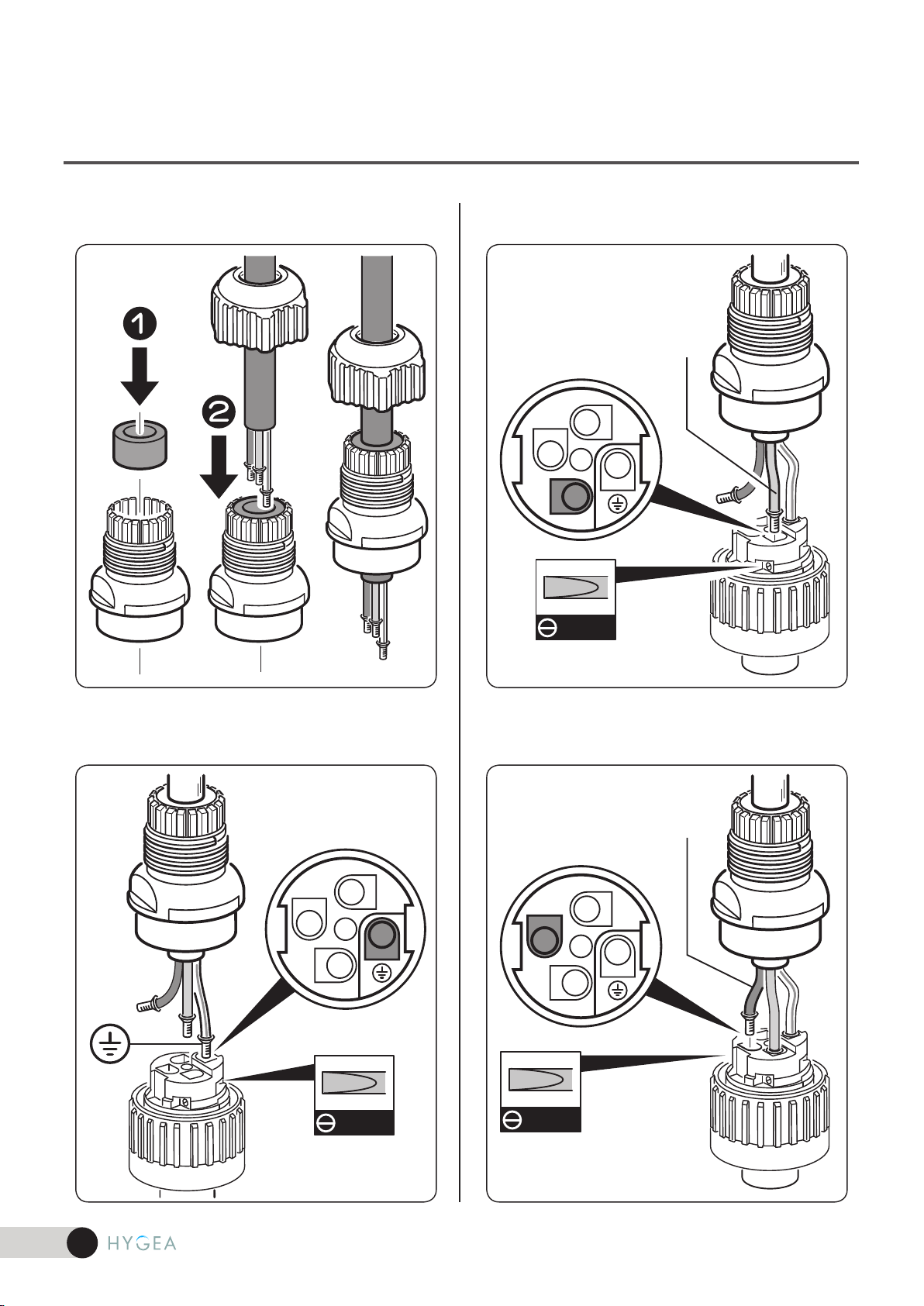 1

2

HYGEA