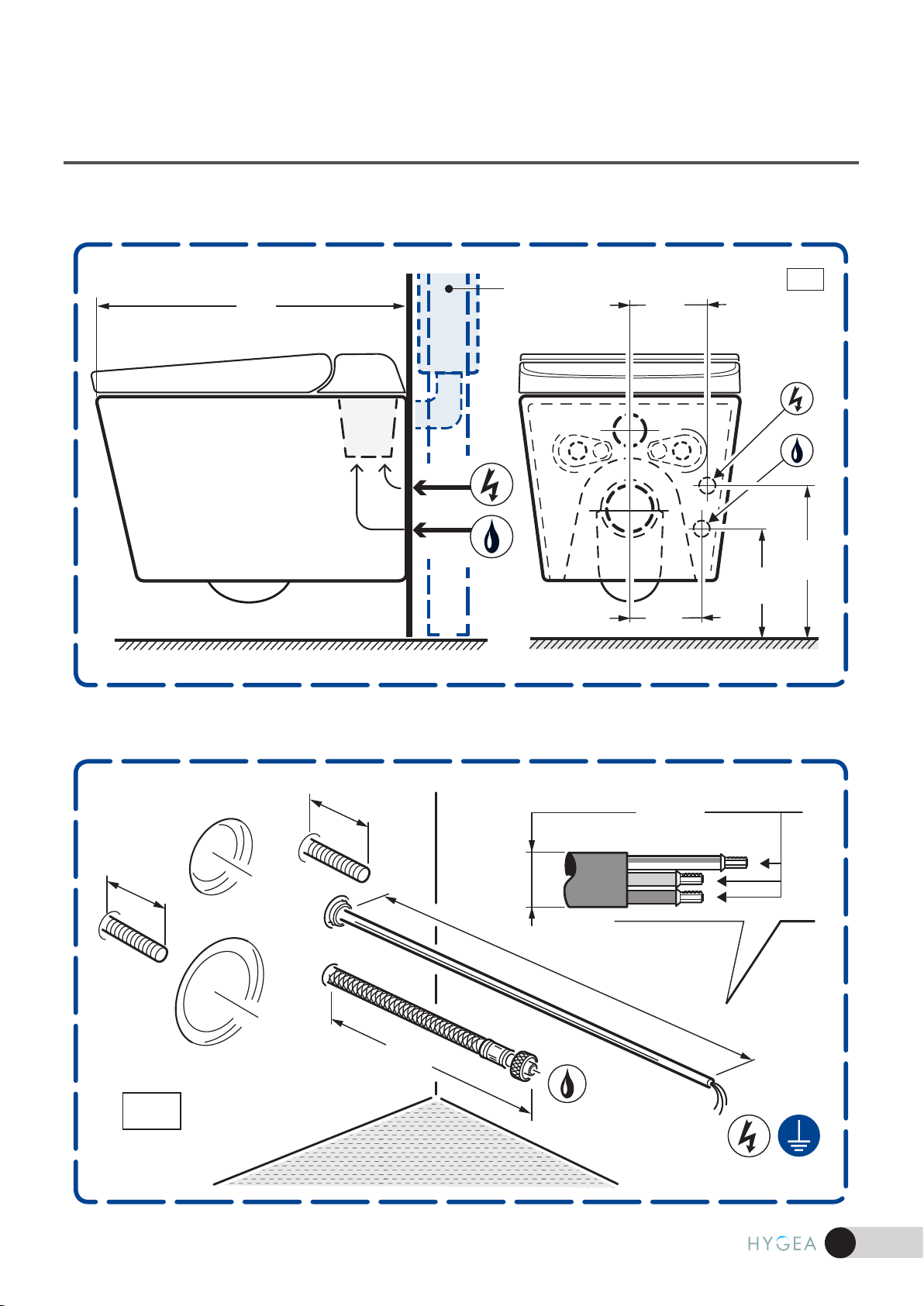 HYGEA