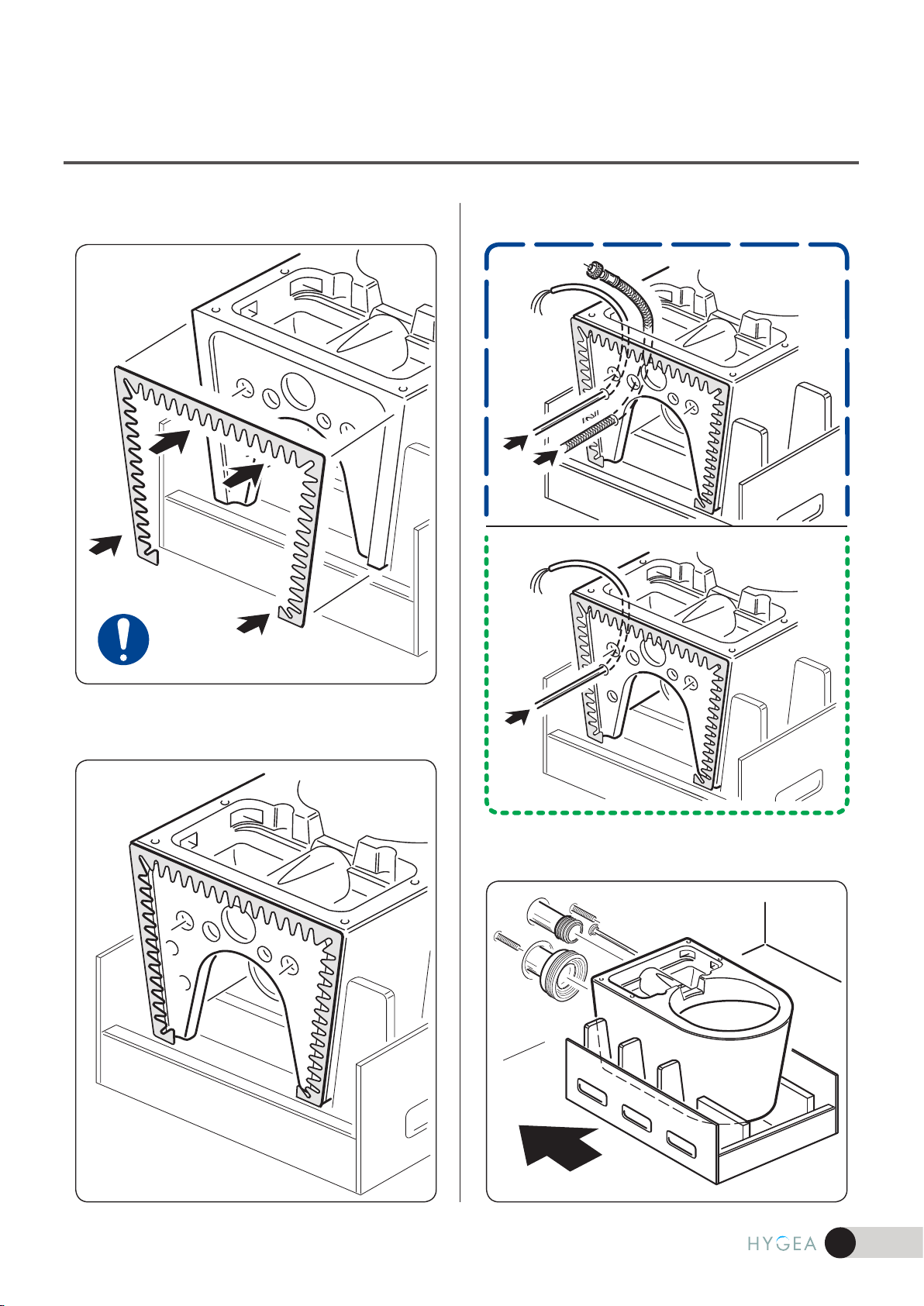 HYGEA