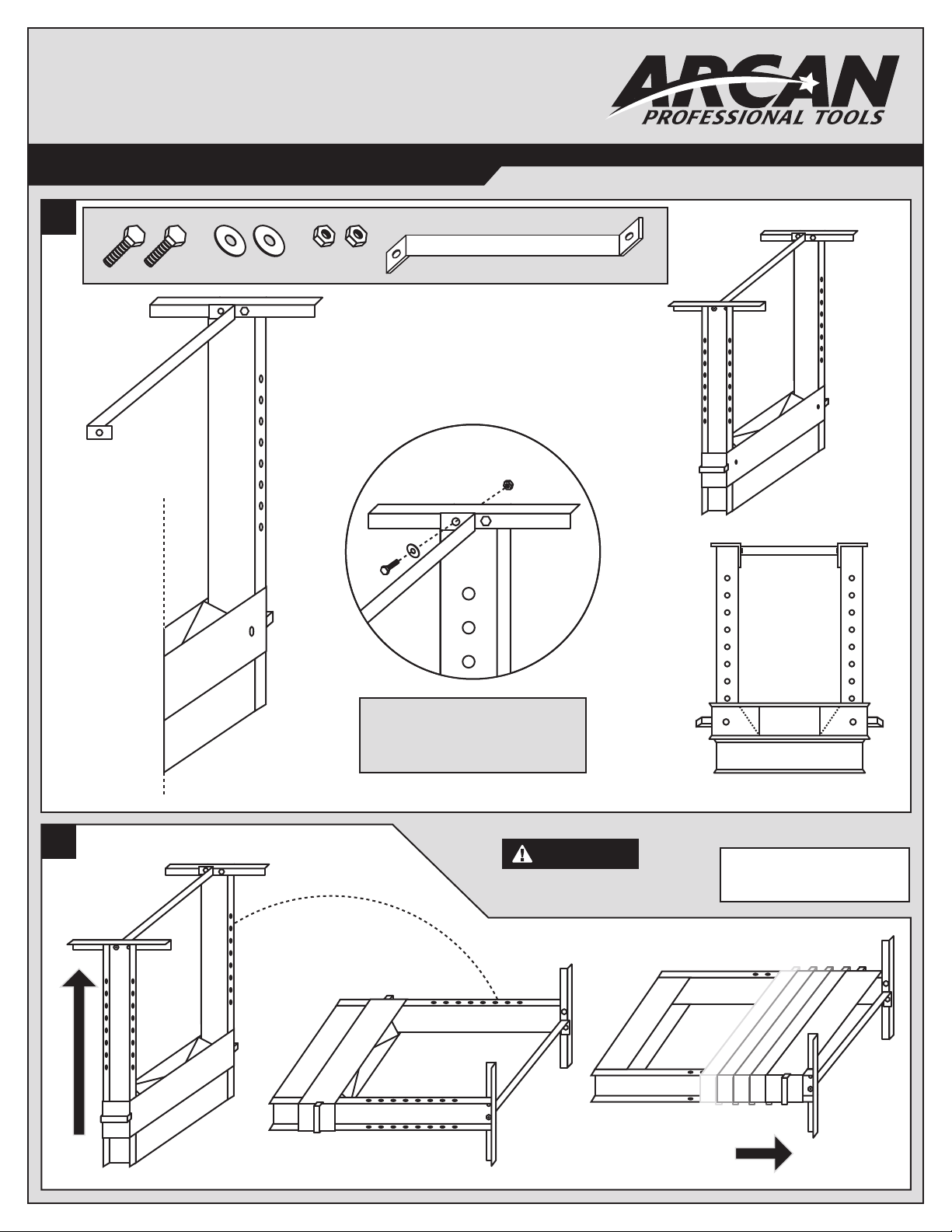 ARCAN
PROFESSIONAL TOOLS