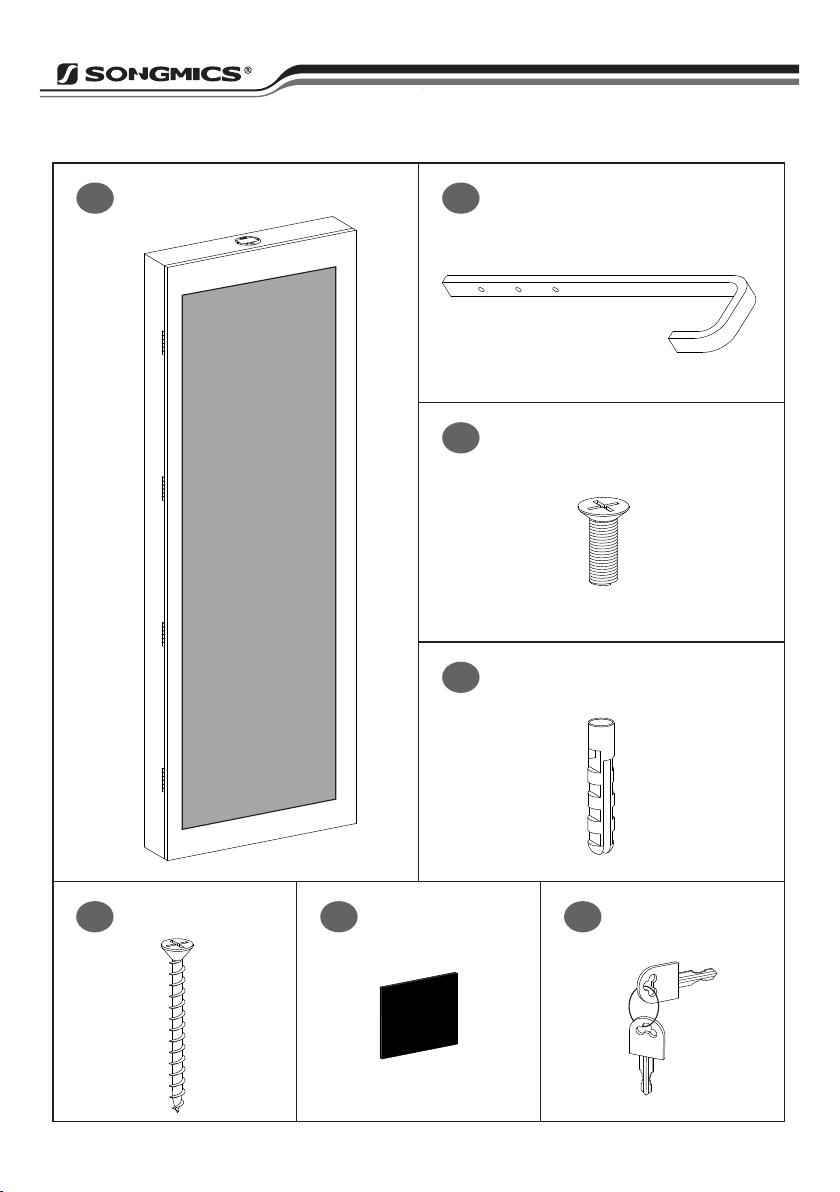 SONGMICS®