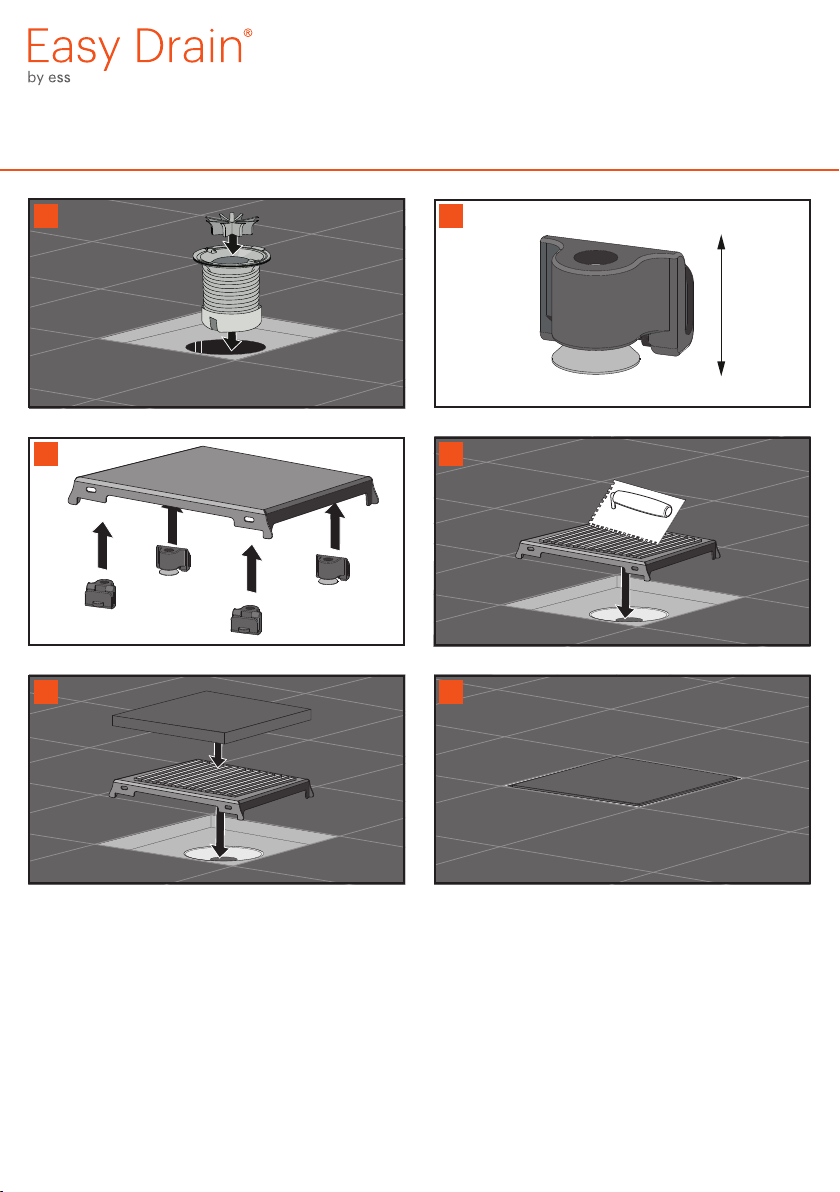 Easy Drain®
by ess