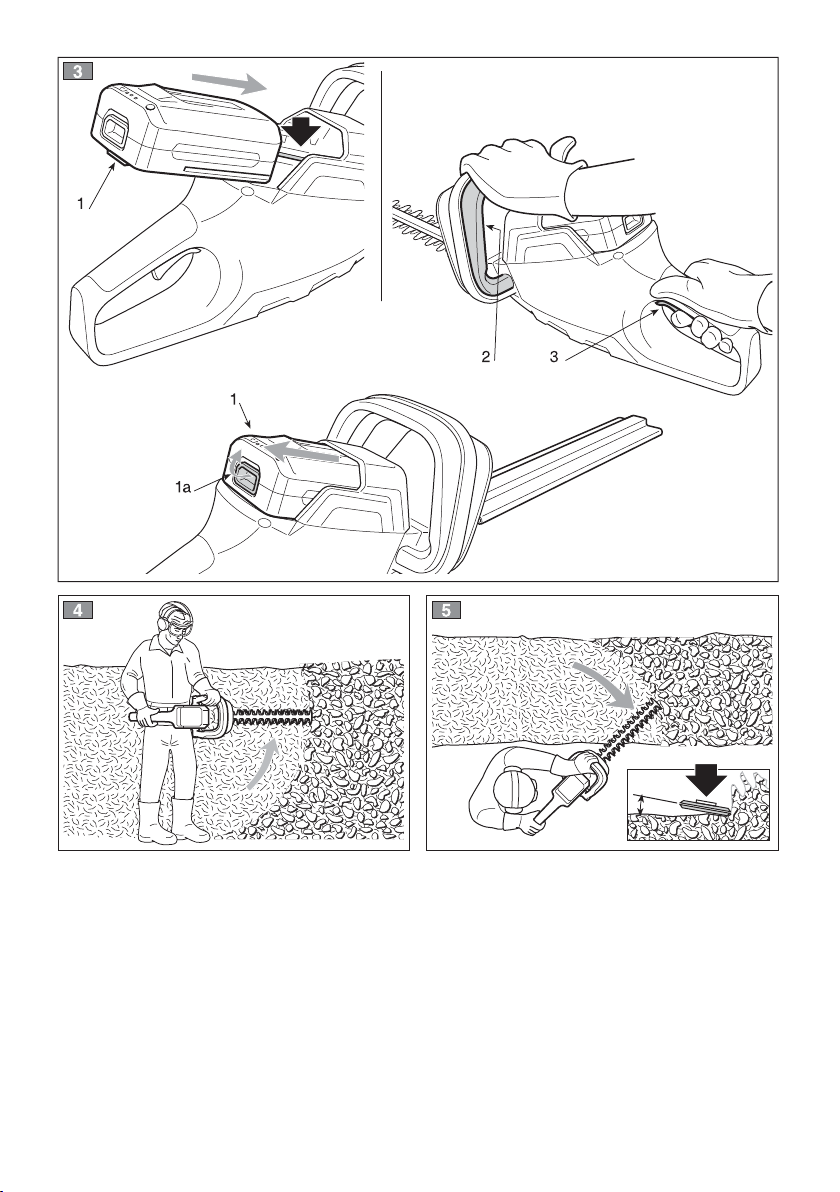 3
1
2
3
1
1a
4
5