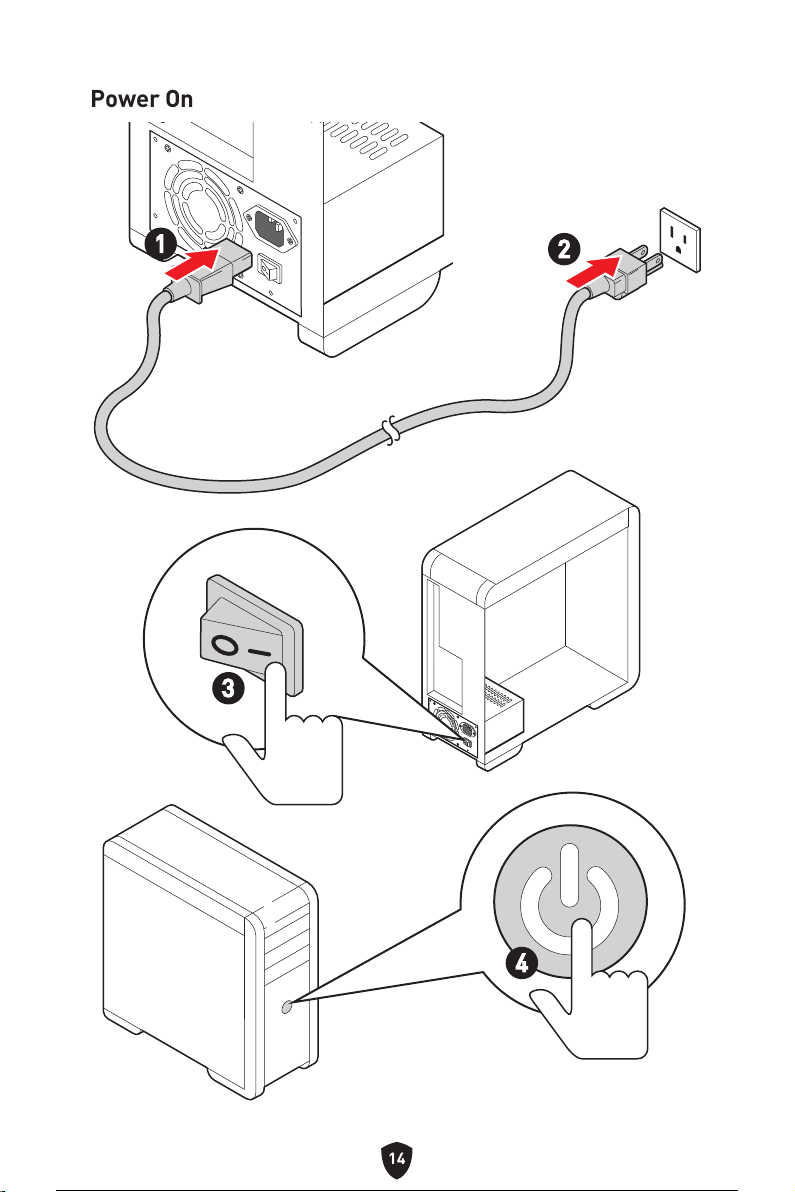 Power On

1

2

3

4

14