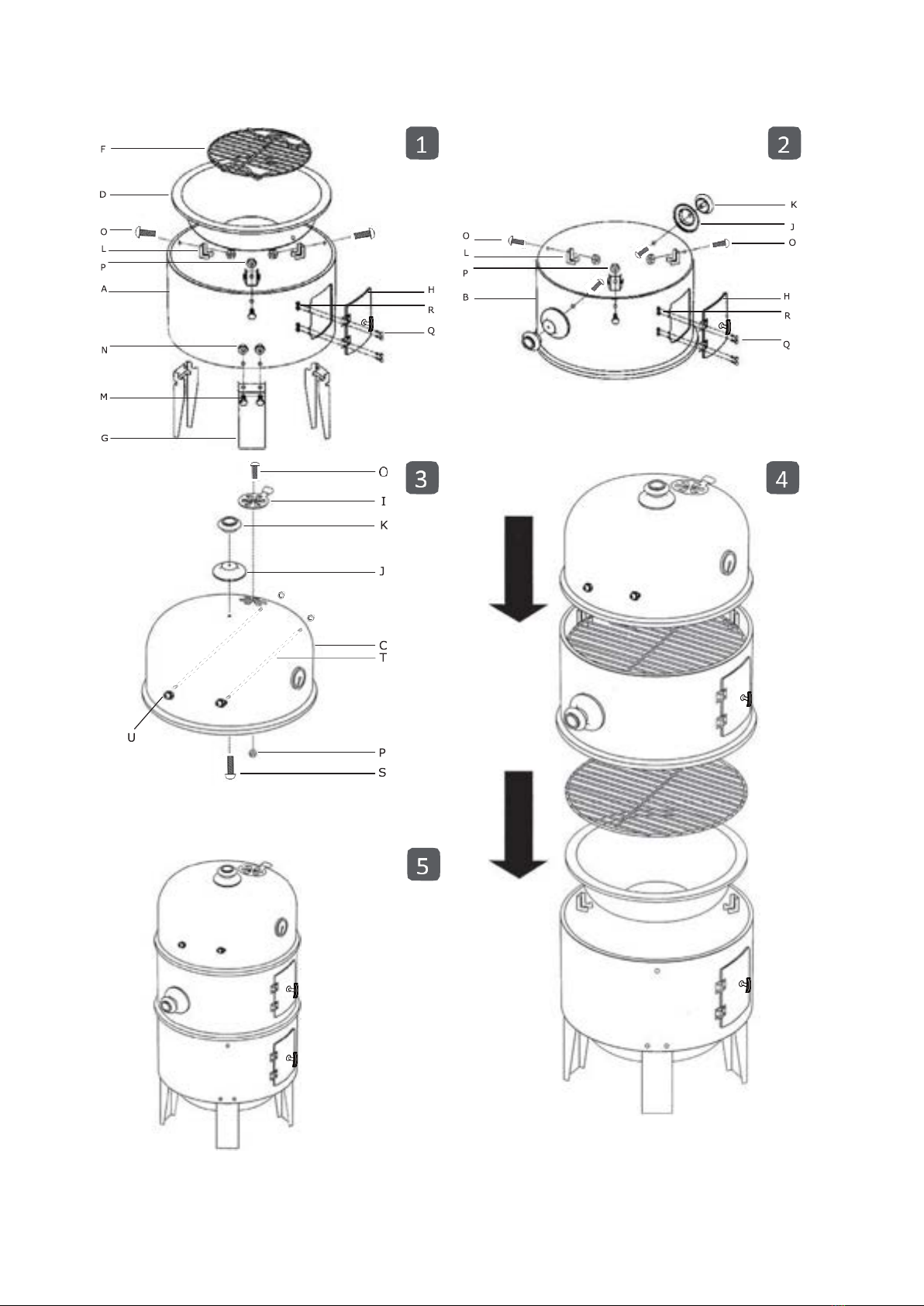 1

F
D
O
L
P
A
H
R
Q
N
M
G

2

K
J
O
O
L
P
B
H
R
Q

3

O
I
K
J
C
T
U
P
S

4

5