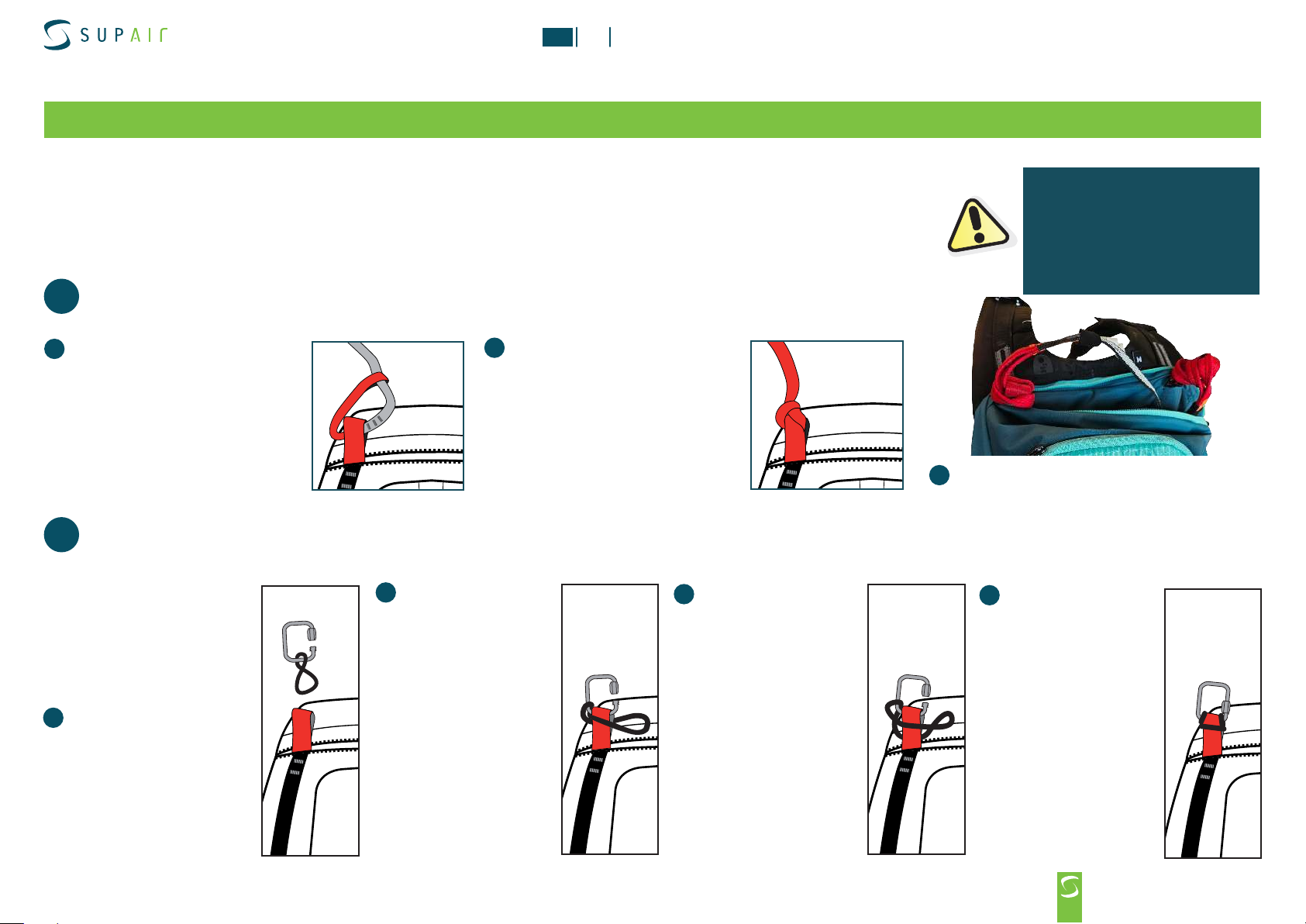 SUPAIR