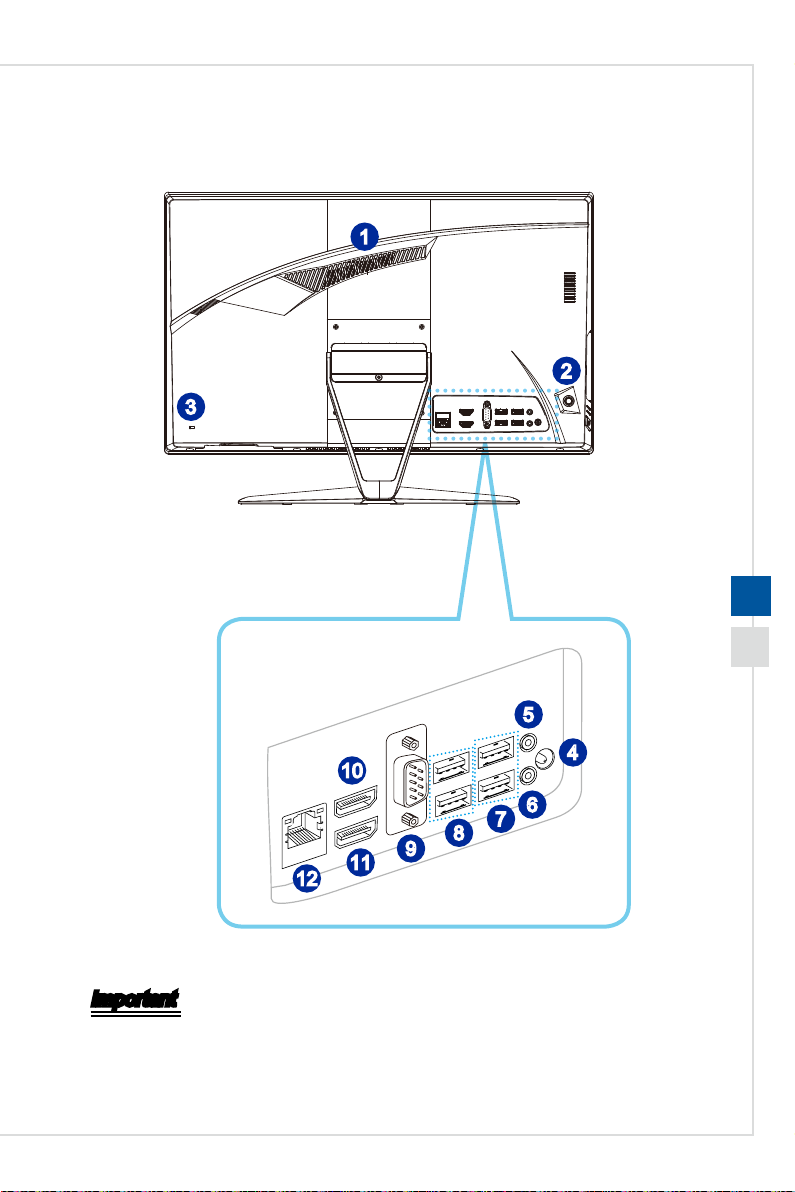 1
2
3
5
4
10
6
7
8
9
11
12

Important