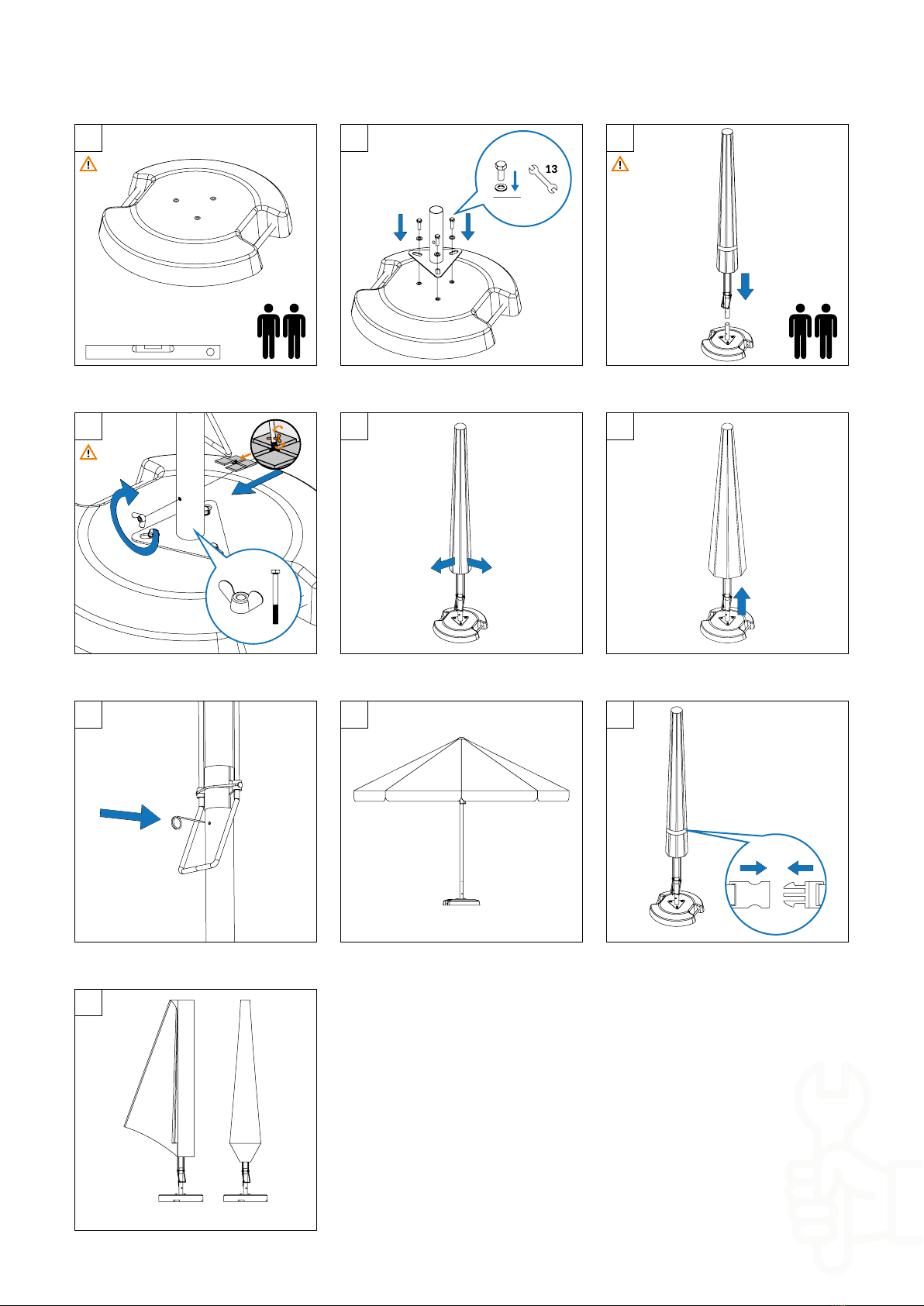 13